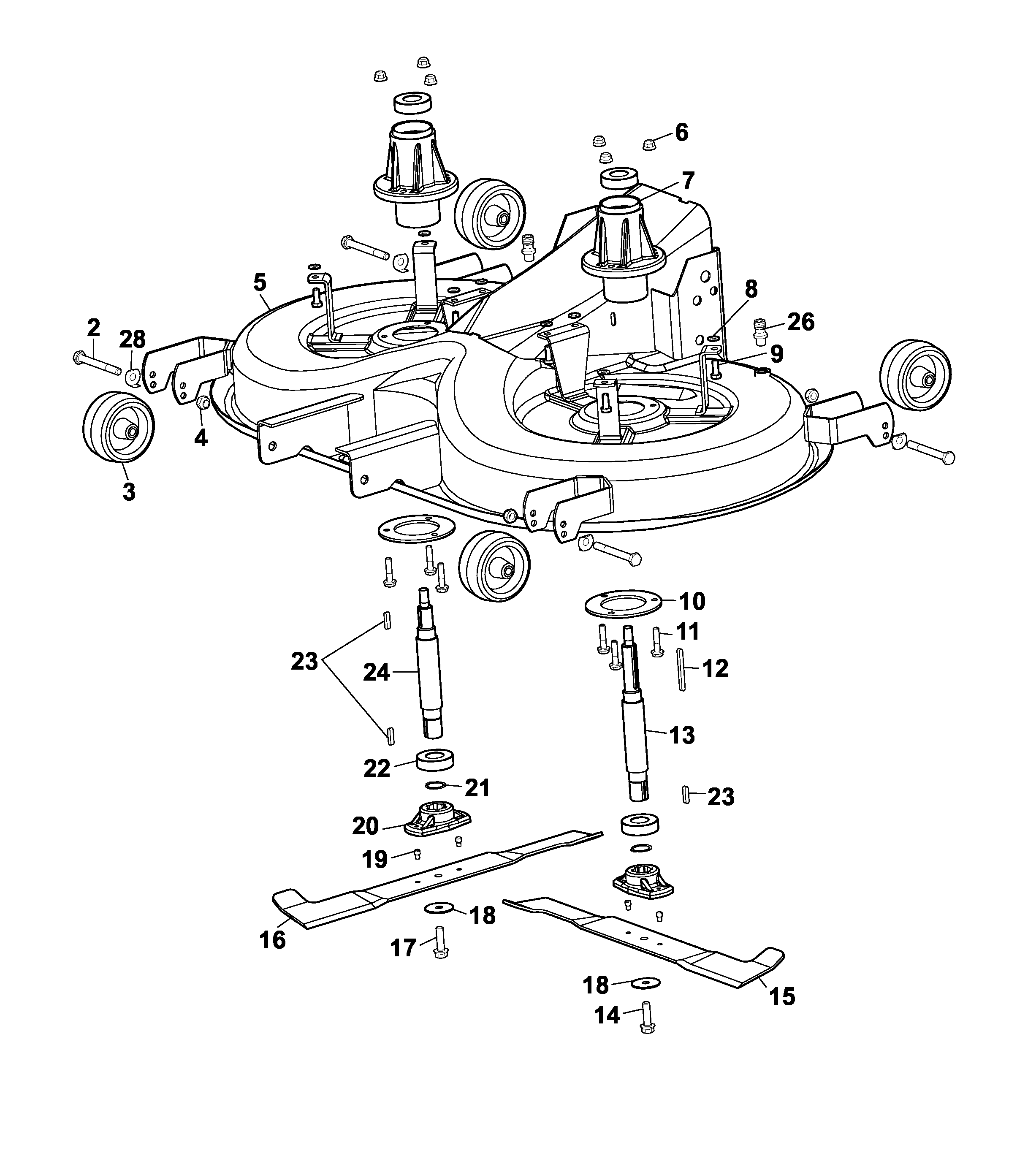 6
7
5
8
26
2
28
9
4
3
10
11
23
24
12
13
22
21
23
20
19
18
16
17
18
15
14