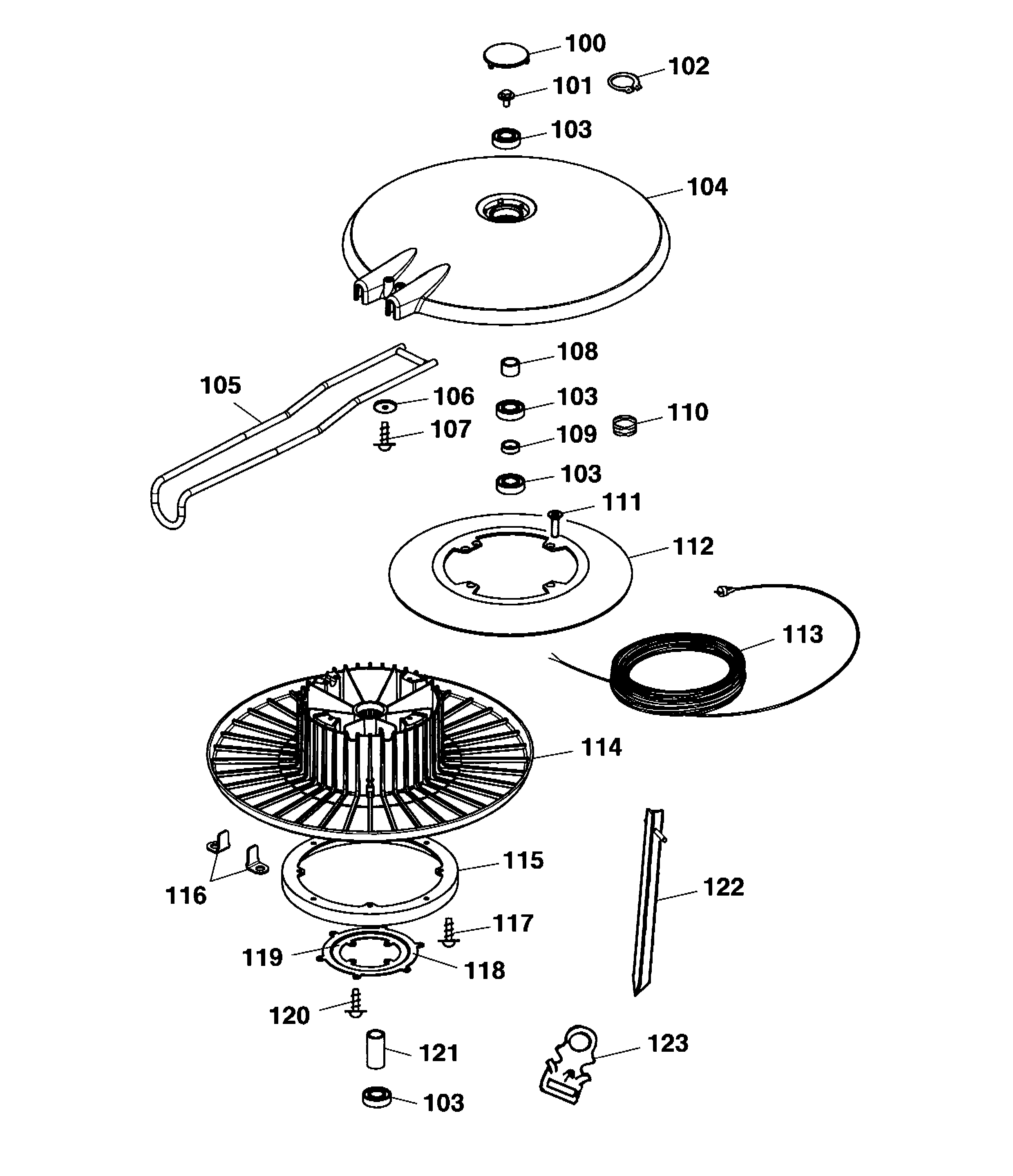 100
102
101
103
104
108
105
106
103
110
107
109
103
111
112
113
114
115
116
122
117
119
118
120
121
123
103