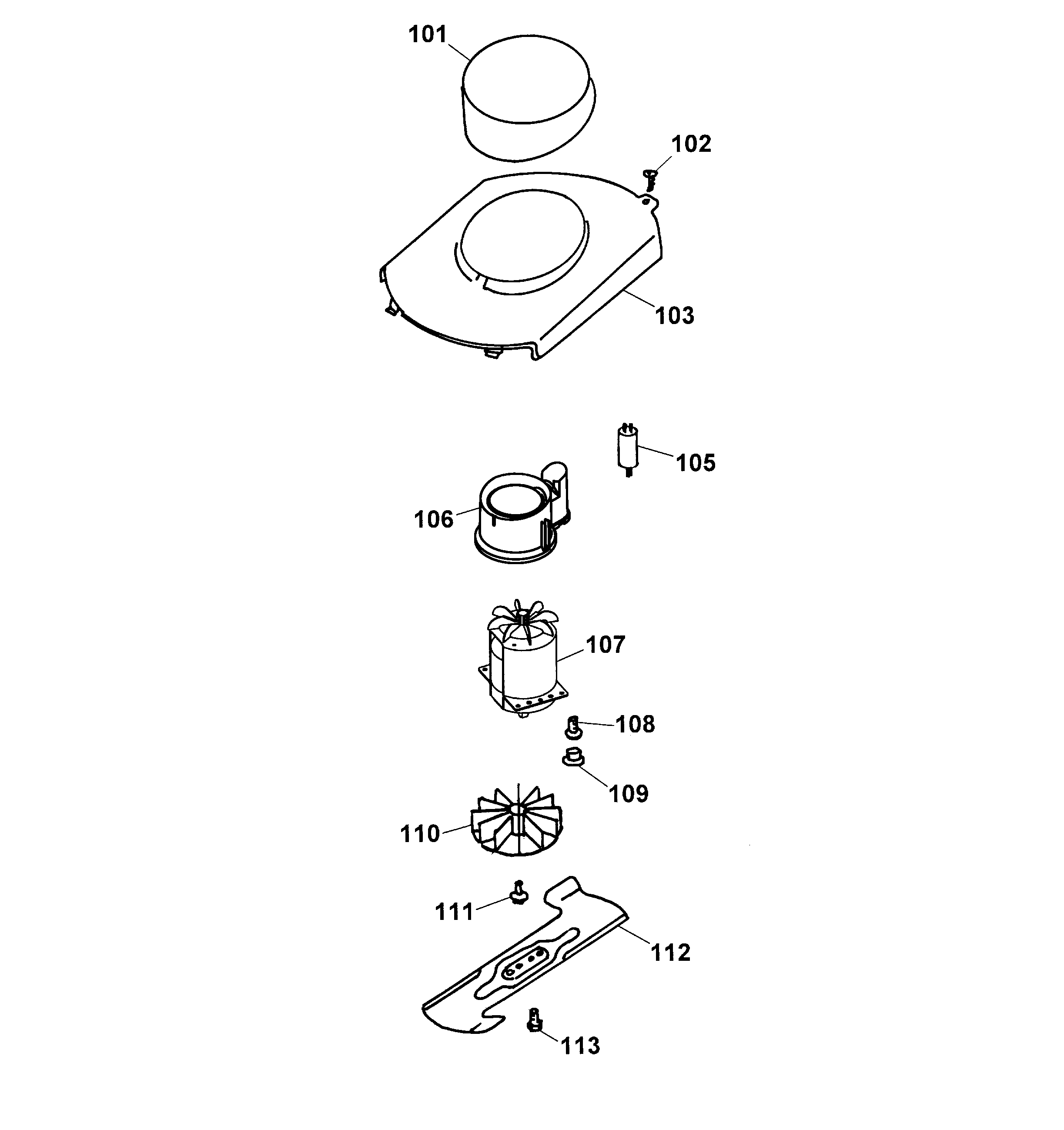 101
102
103
105
106
107
108
109
110
111
112
113