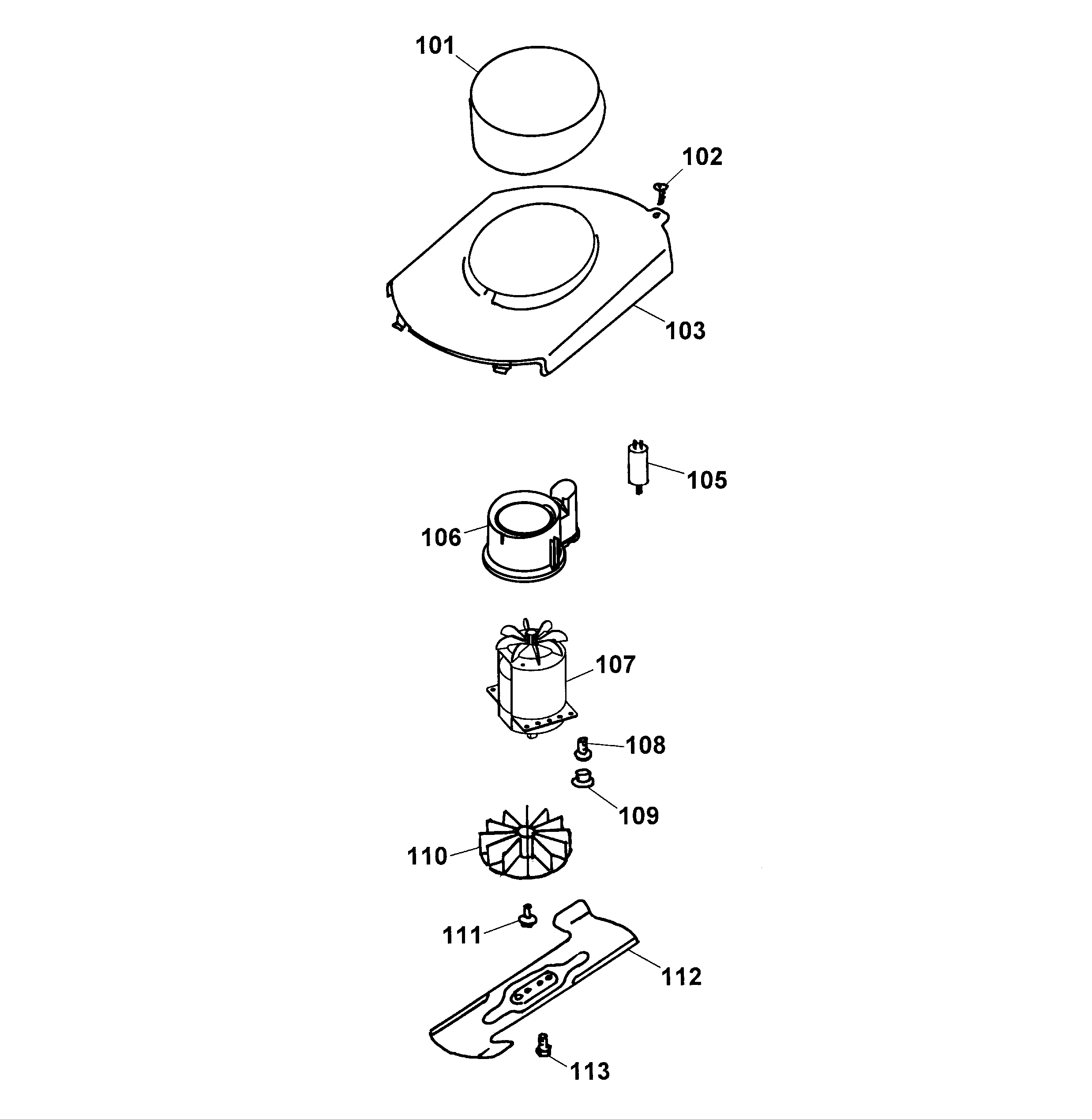 101
102
103
105
106
107
108
109
110
111
112
113