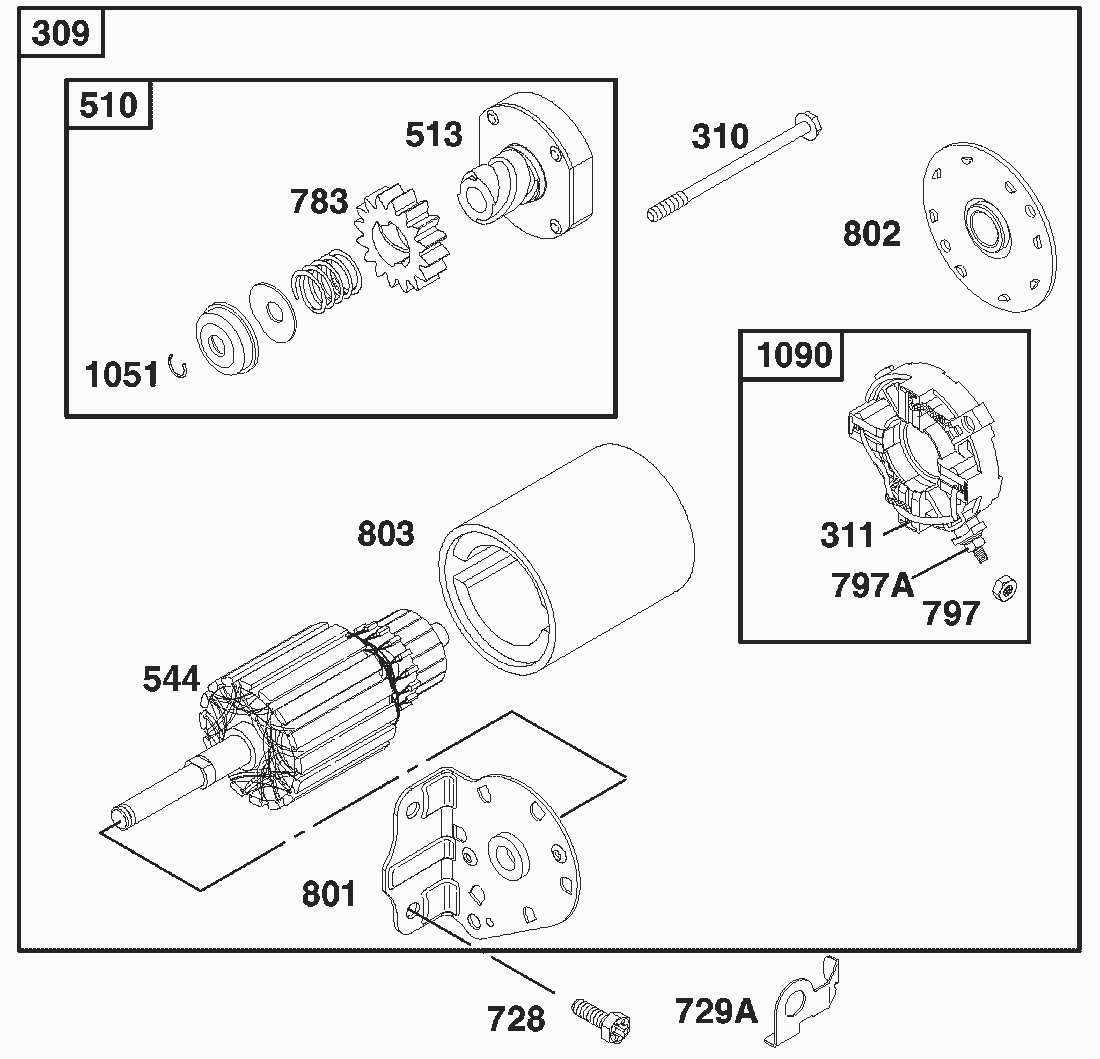 309
510
513
783
1051
310
802
1090
311
797A
797
803
544
801
728
729A