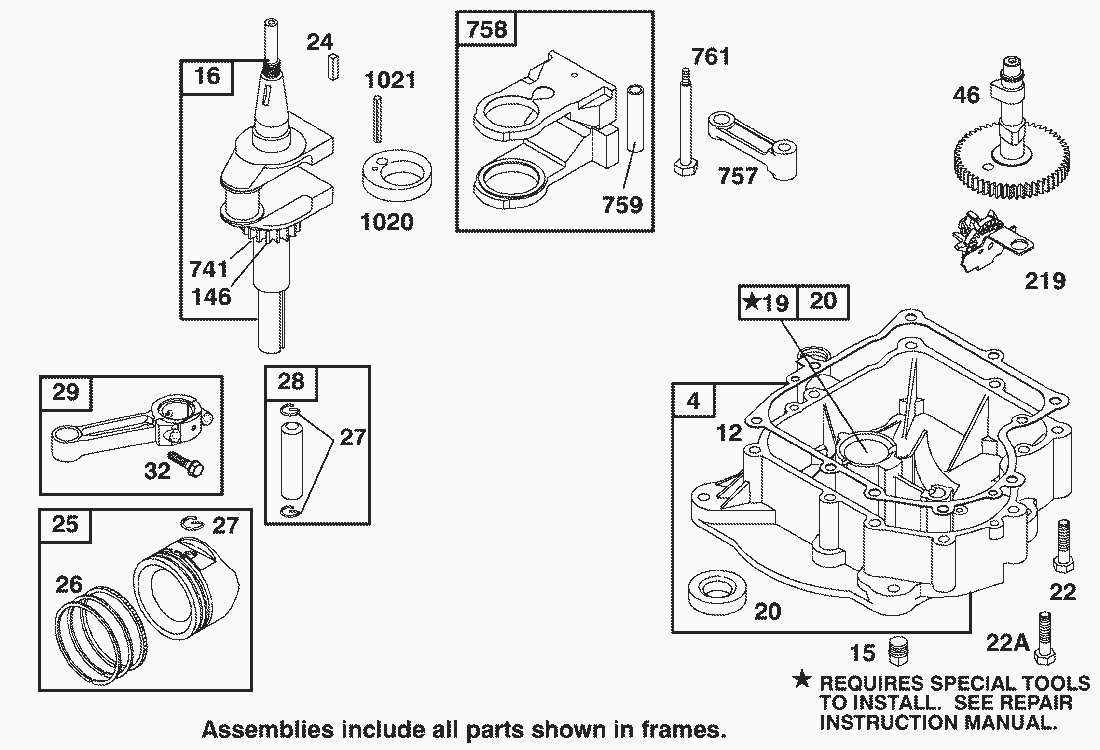 16

24

1021

1020

741

146

758

759

761

757

46

219

★19 20

4

12

20

22

22A

15

29

32

28

27

25

27

26

★ REQUIRES SPECIAL TOOLS TO INSTALL. SEE REPAIR INSTRUCTION MANUAL.

Assemblies include all parts shown in frames.