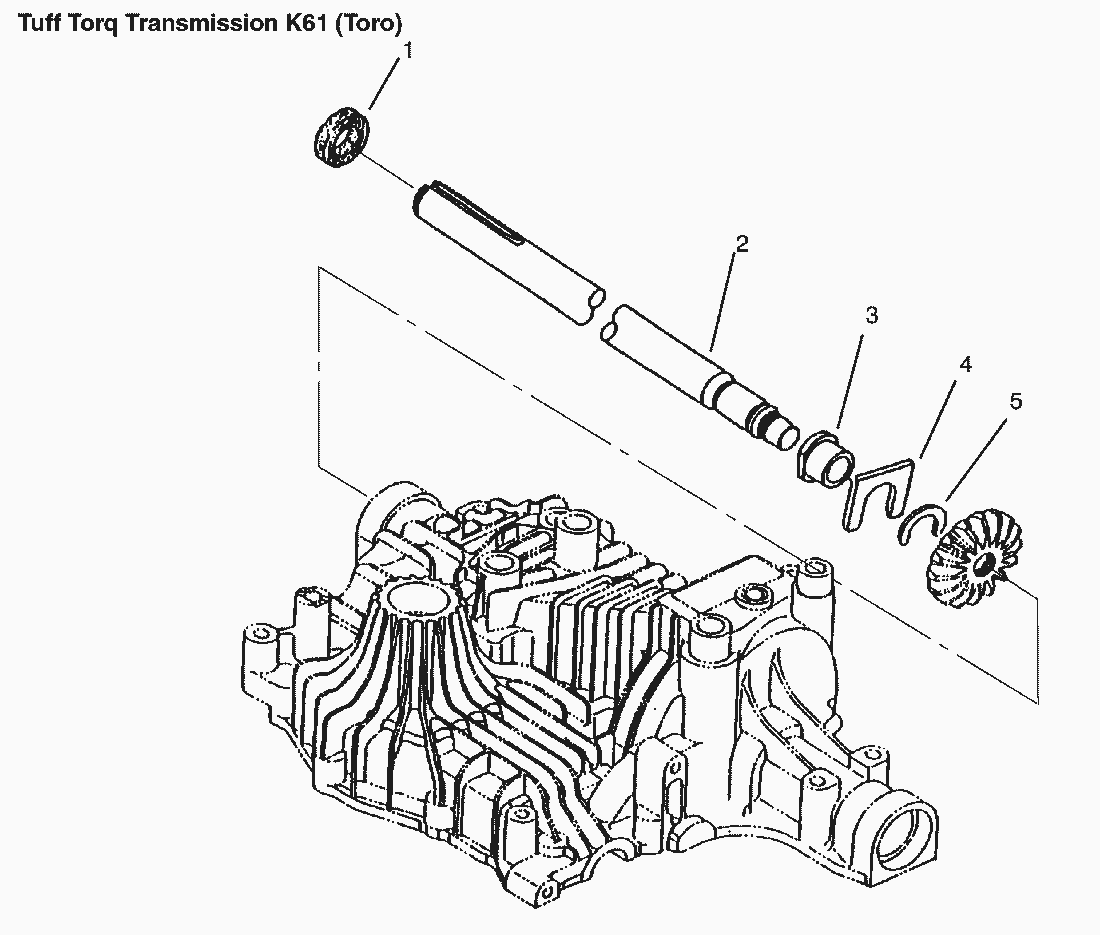 Tuff Torq Transmission K61 (Toro)

1

2

3

4

5