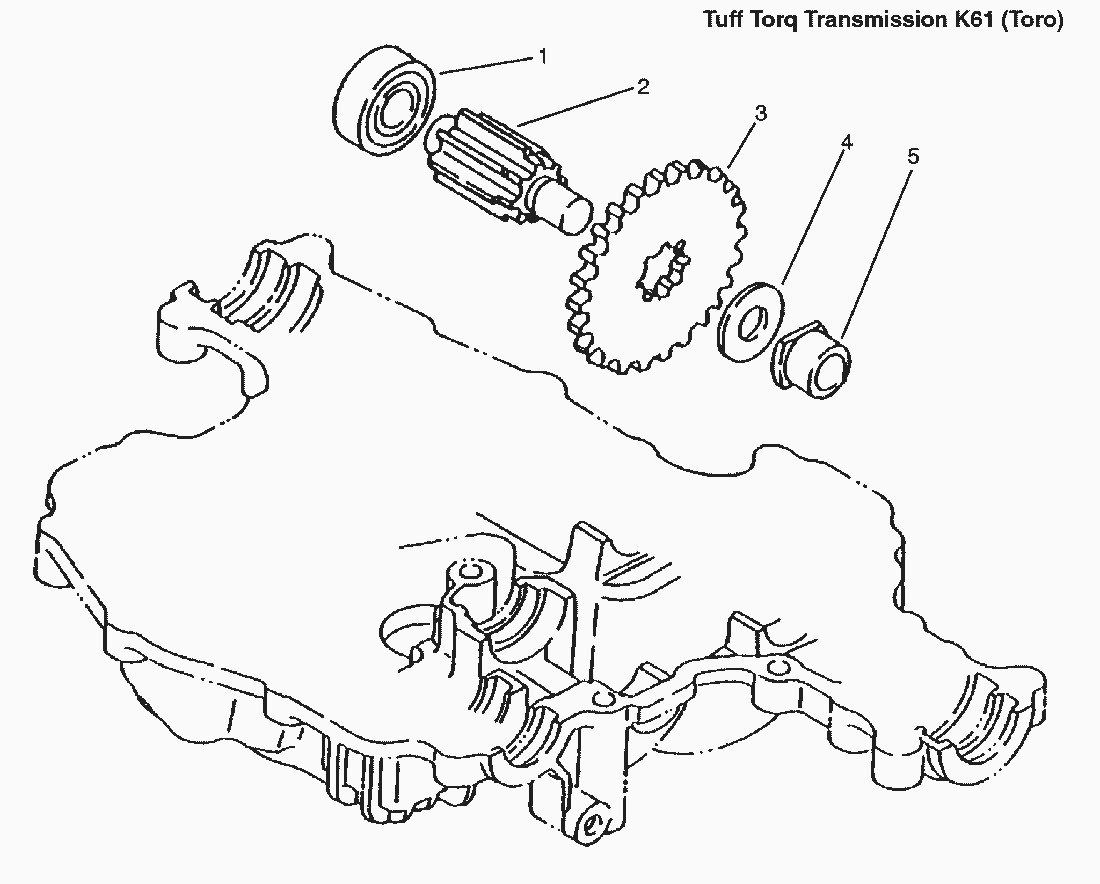 Tuff Torq Transmission K61 (Toro)

1
2
3
4
5