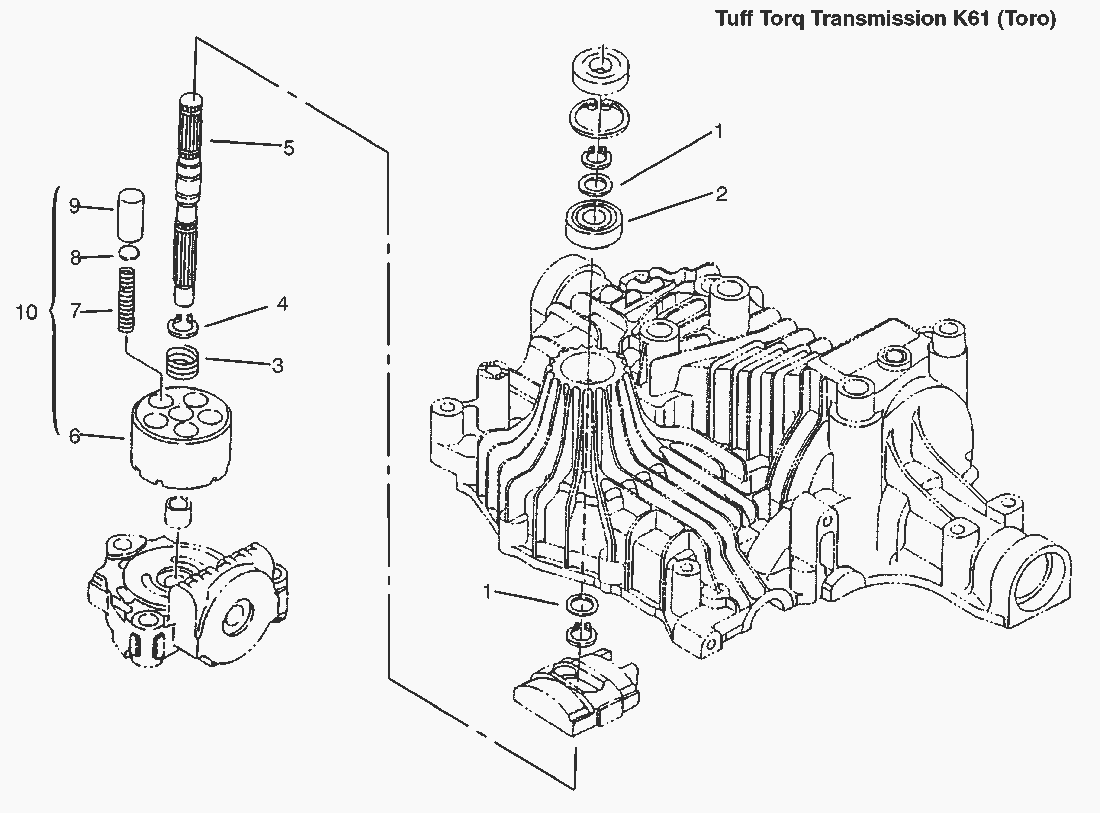 Tuff Torq Transmission K61 (Toro)

5
9
8
10
7
4
3
6
1
2
1