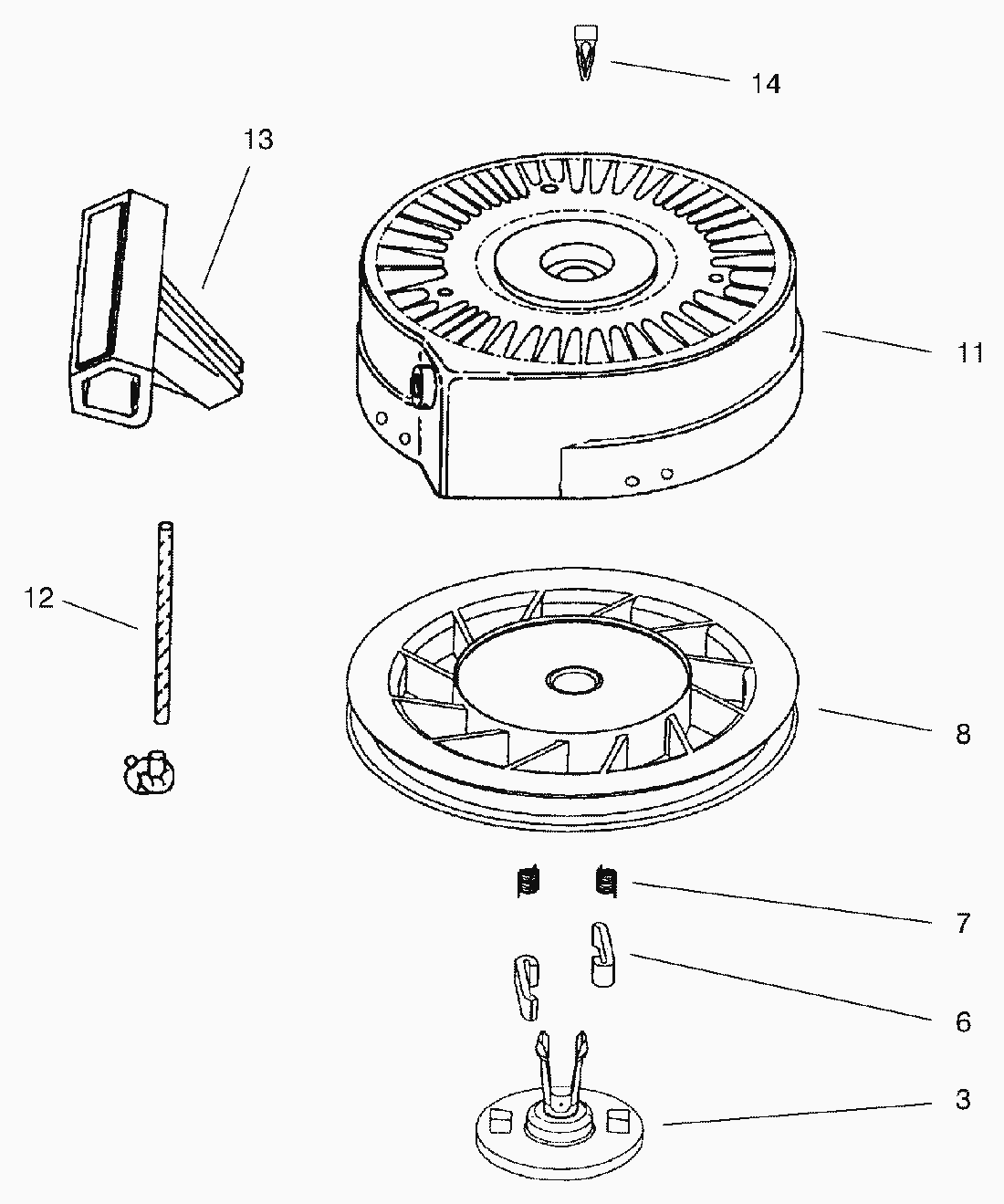 14

13

11

12

8

7

6

3