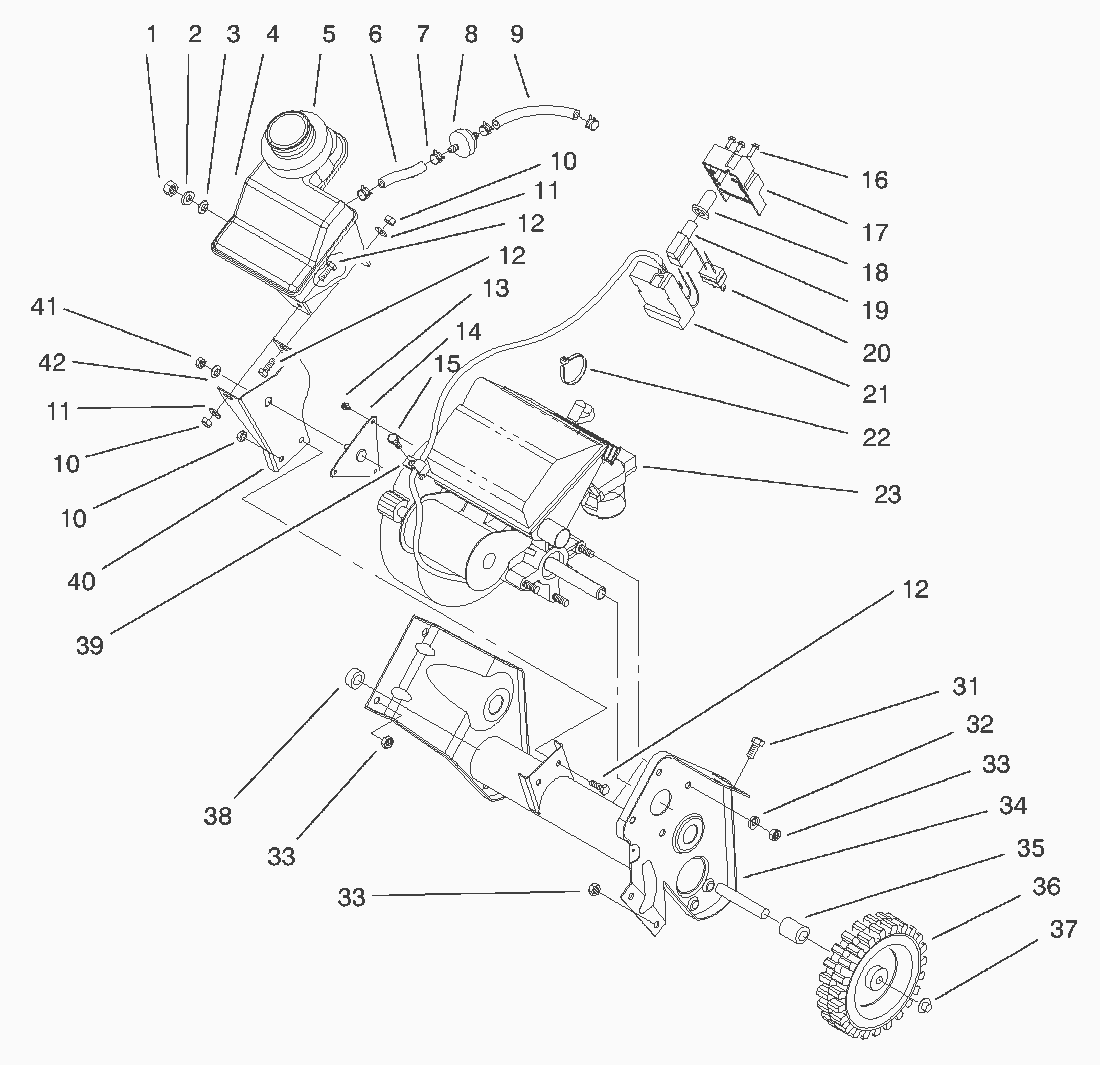 1 2 3 4 5 6 7 8 9
10
11
12
12
13
14
15
16
17
18
19
20
21
22
23
41
42
11
10
10
40
39
12
31
32
33
34
35
36
37
38
33
33