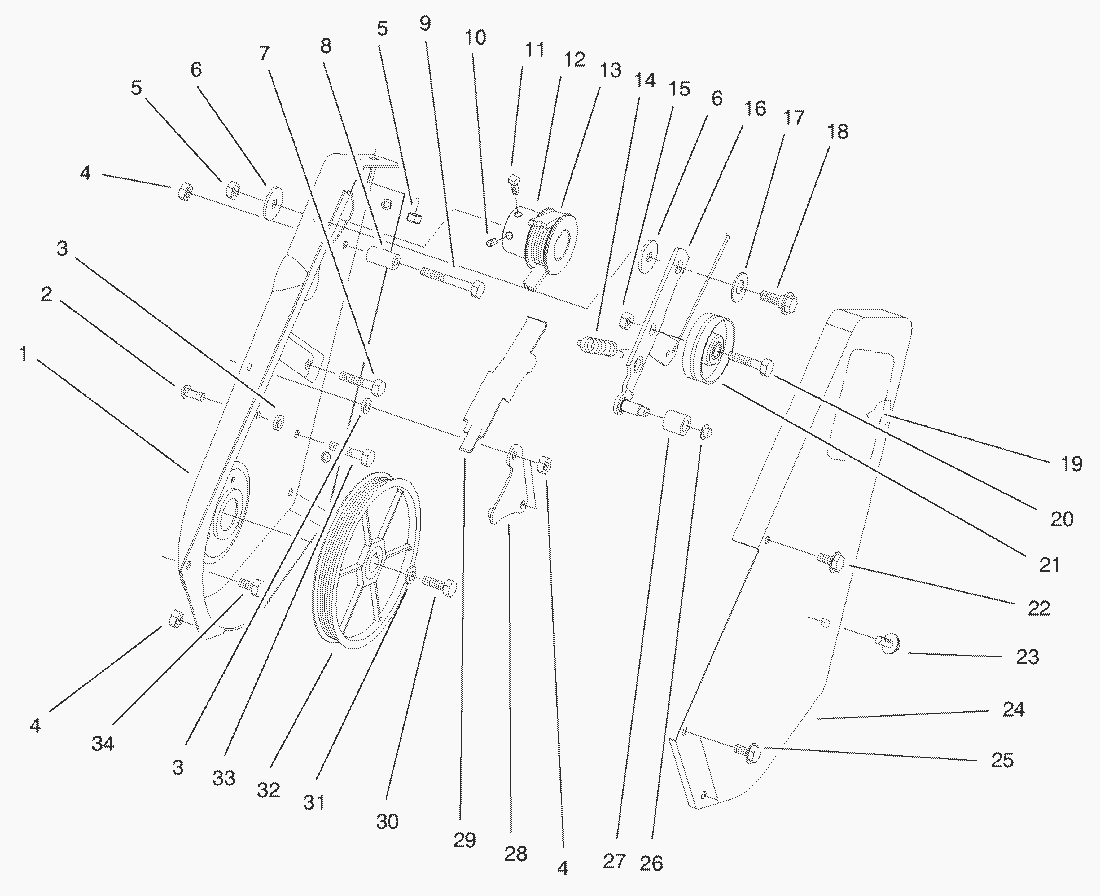 5 6 7 8 5 9 10 11 12 13 14 15 6 16 17 18
4
3
2
1
19
20
21
22
23
24
25
4 34 3 33 32 31 30 29 28 4 27 26