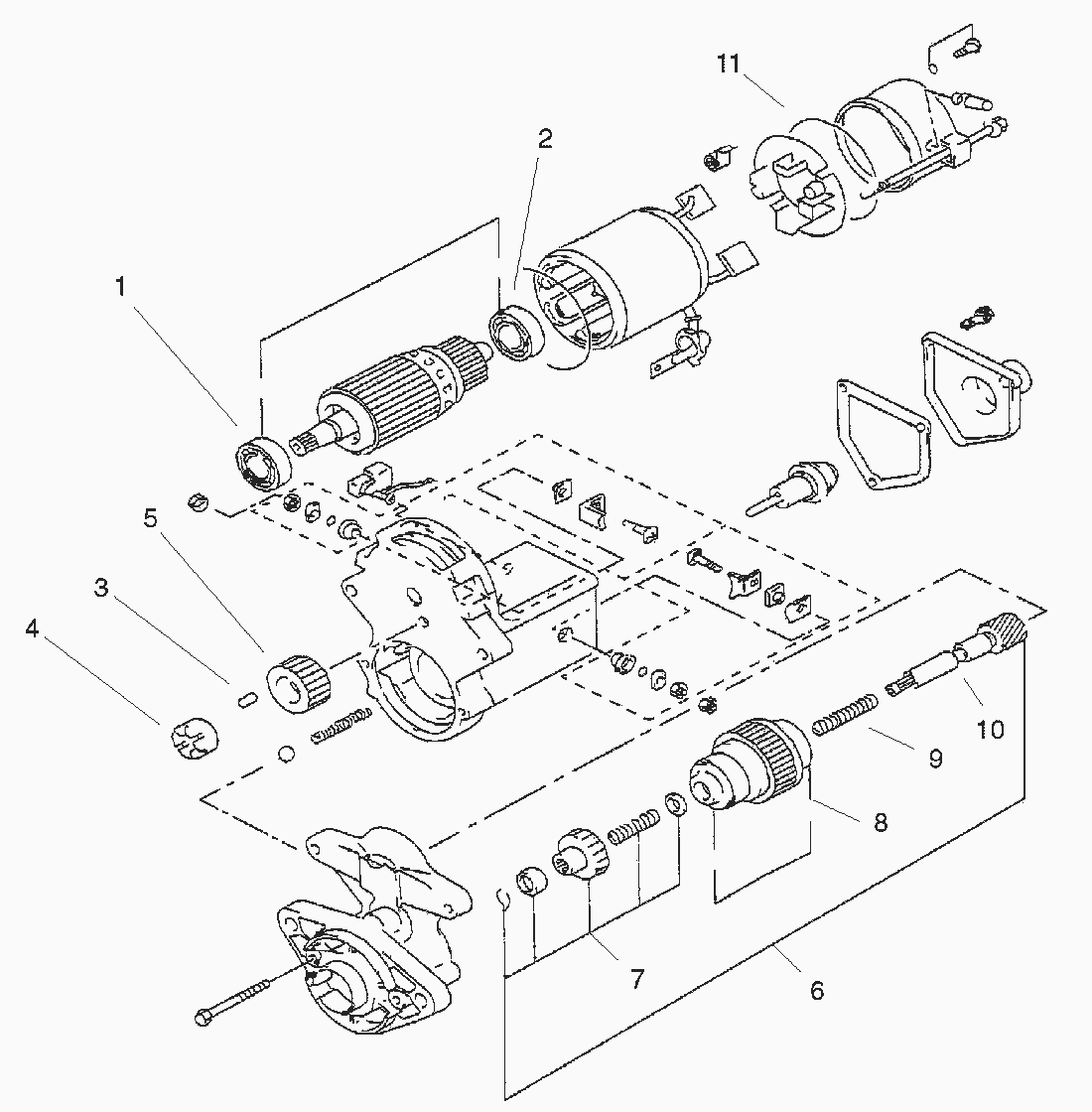 11
2
1
5
3
4
10
9
8
7
6