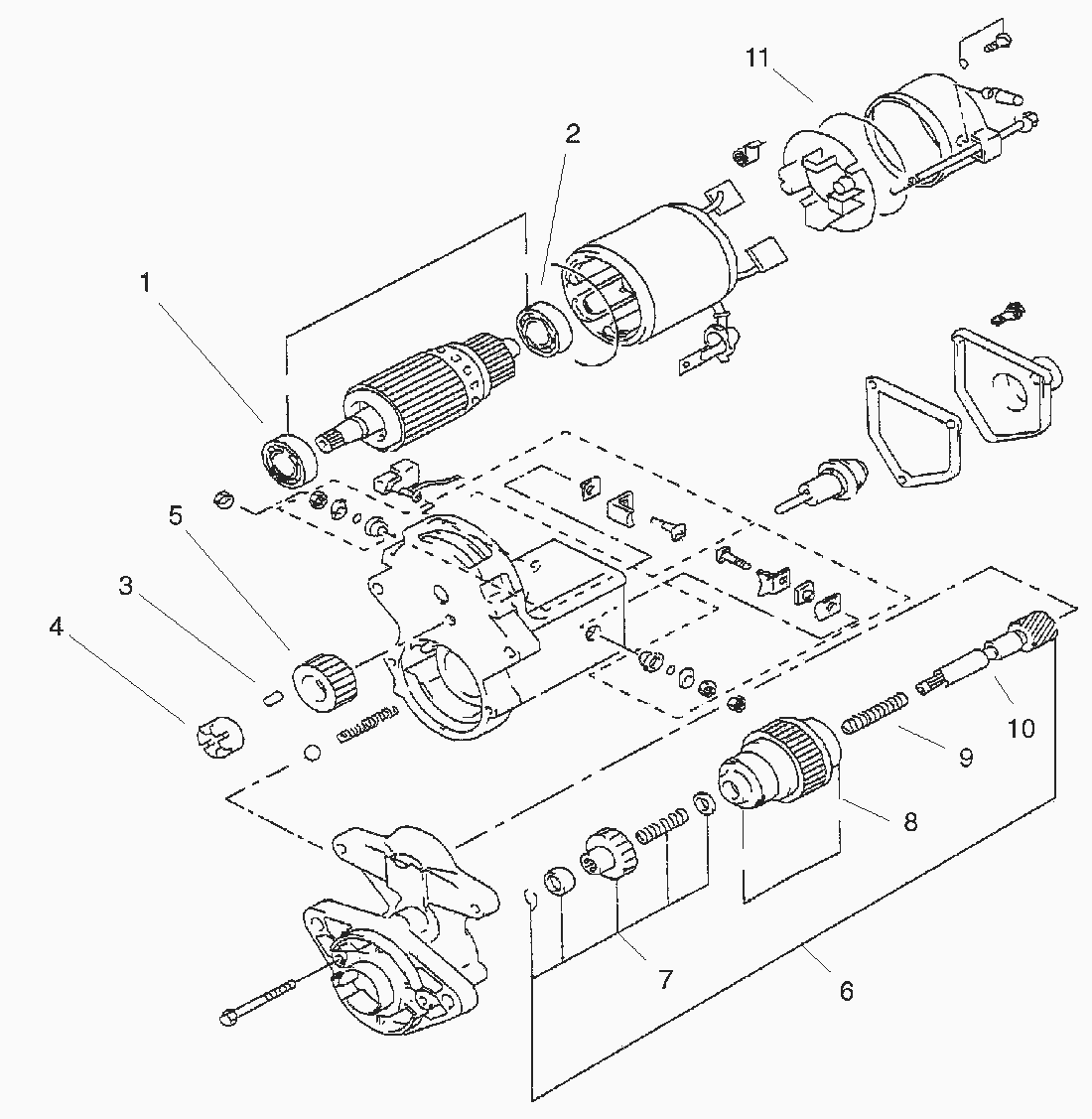 11
2
1
5
3
4
10
9
8
7
6