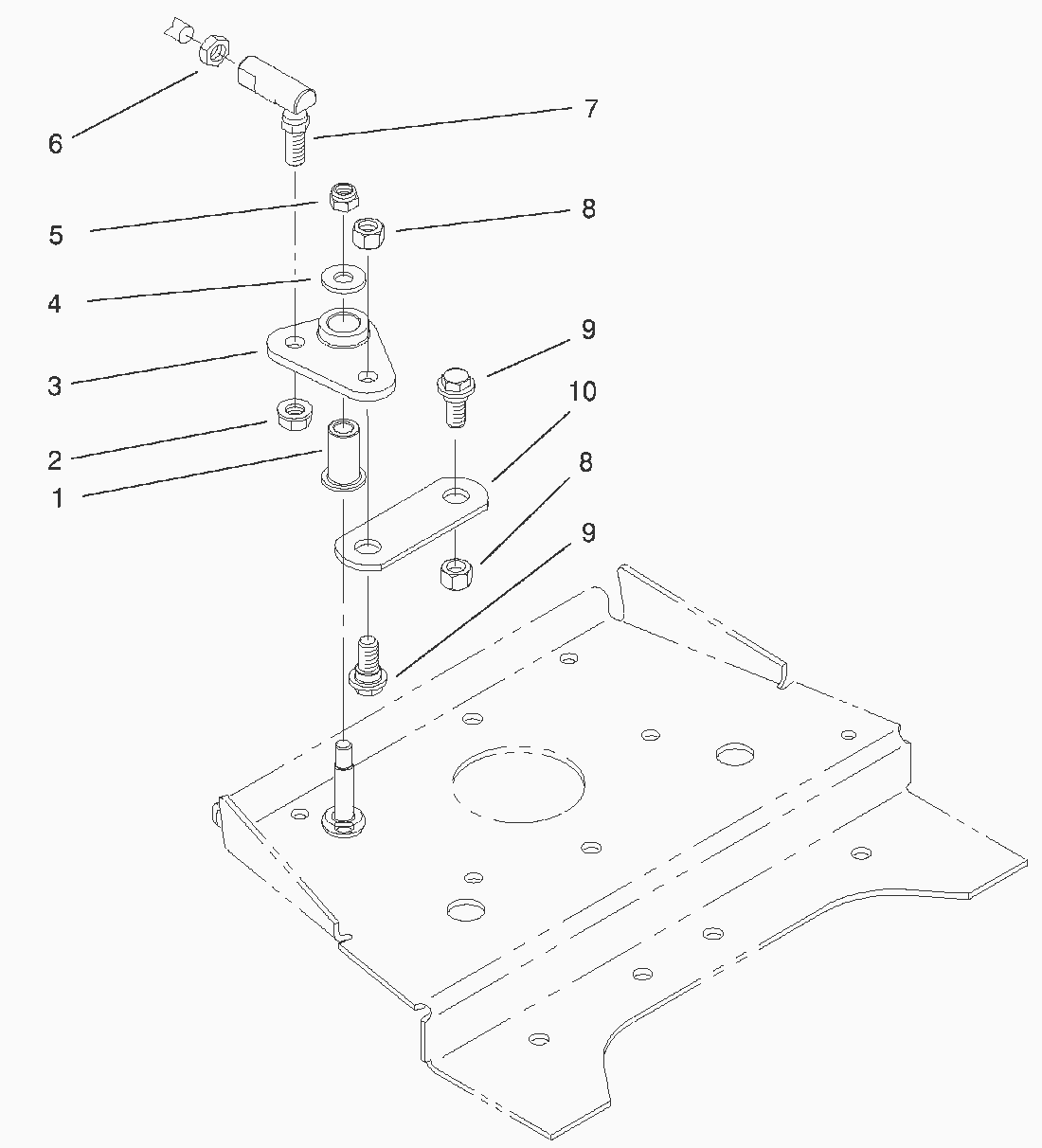 6
7
5
8
4
3
9
10
2
1
8
9