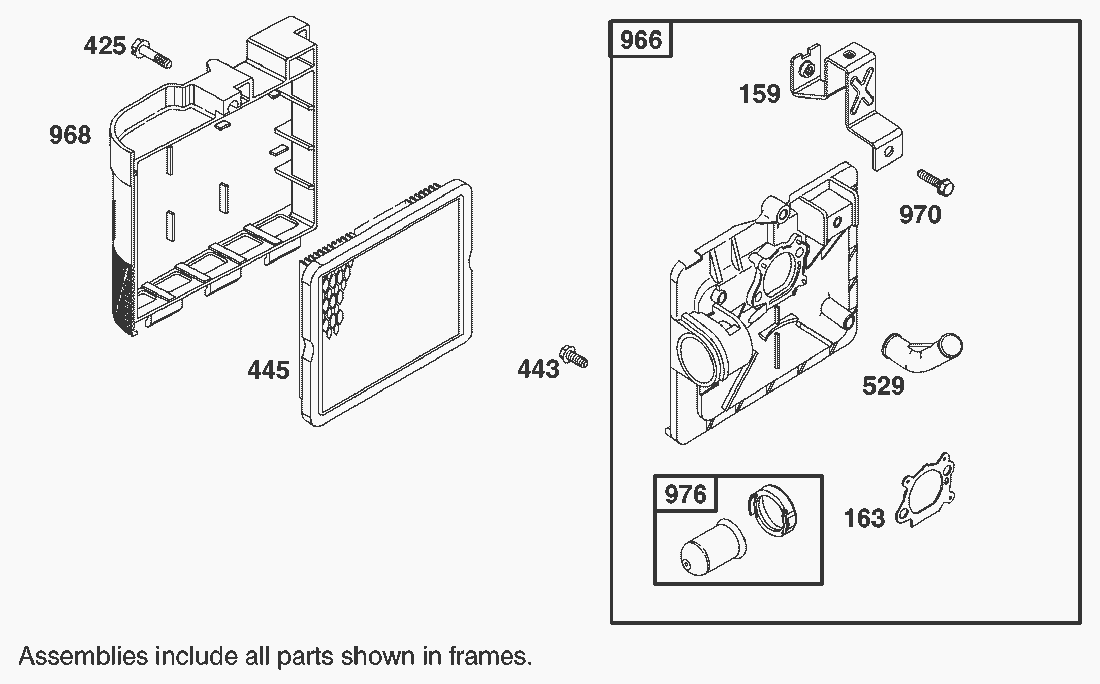 425

968

445

443

966

159

970

529

976

163

Assemblies include all parts shown in frames.