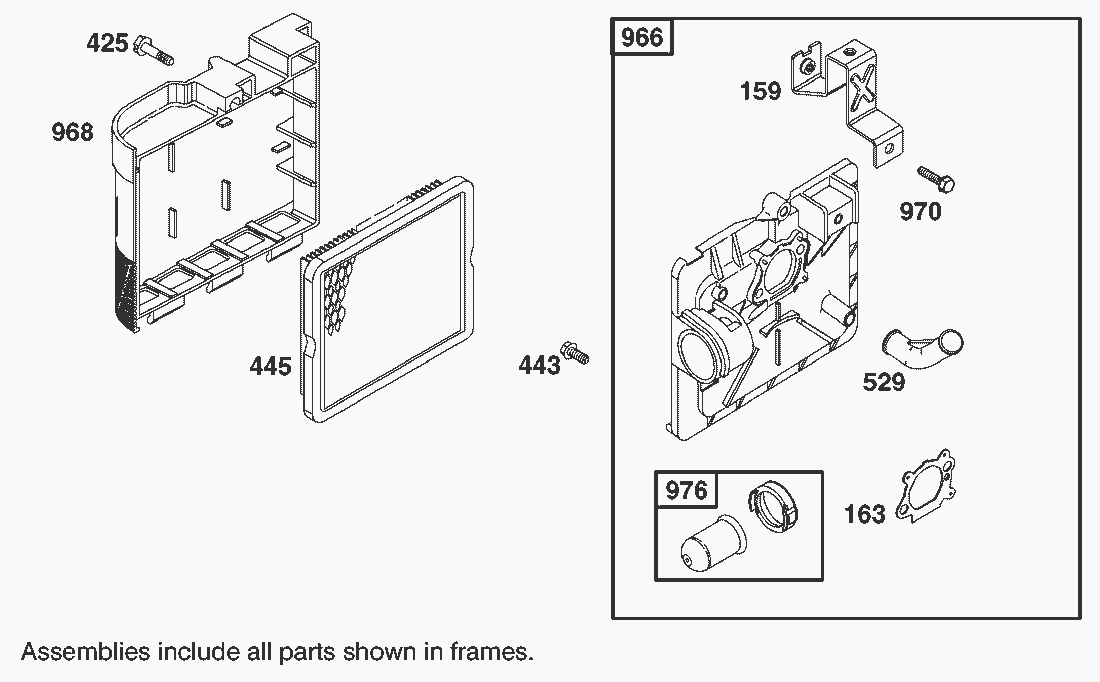 425
968
445
443
966
159
970
529
976
163

Assemblies include all parts shown in frames.