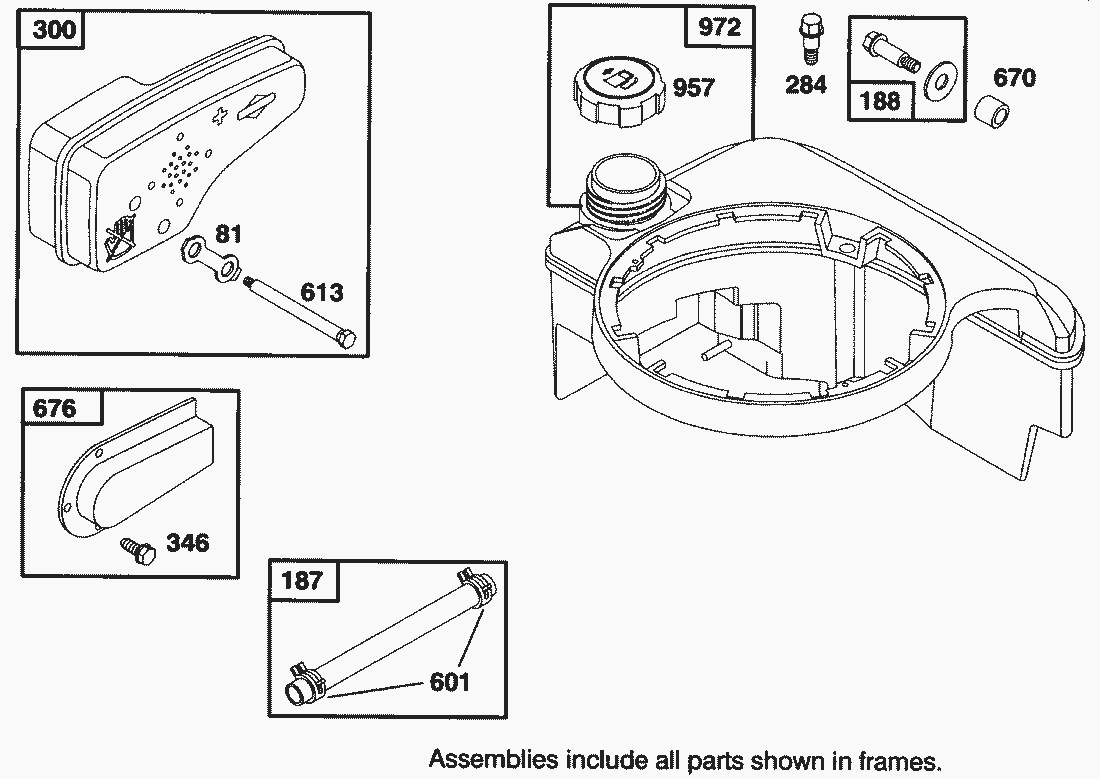 300

81

613

972

957

284

188

670

676

346

187

601

Assemblies include all parts shown in frames.