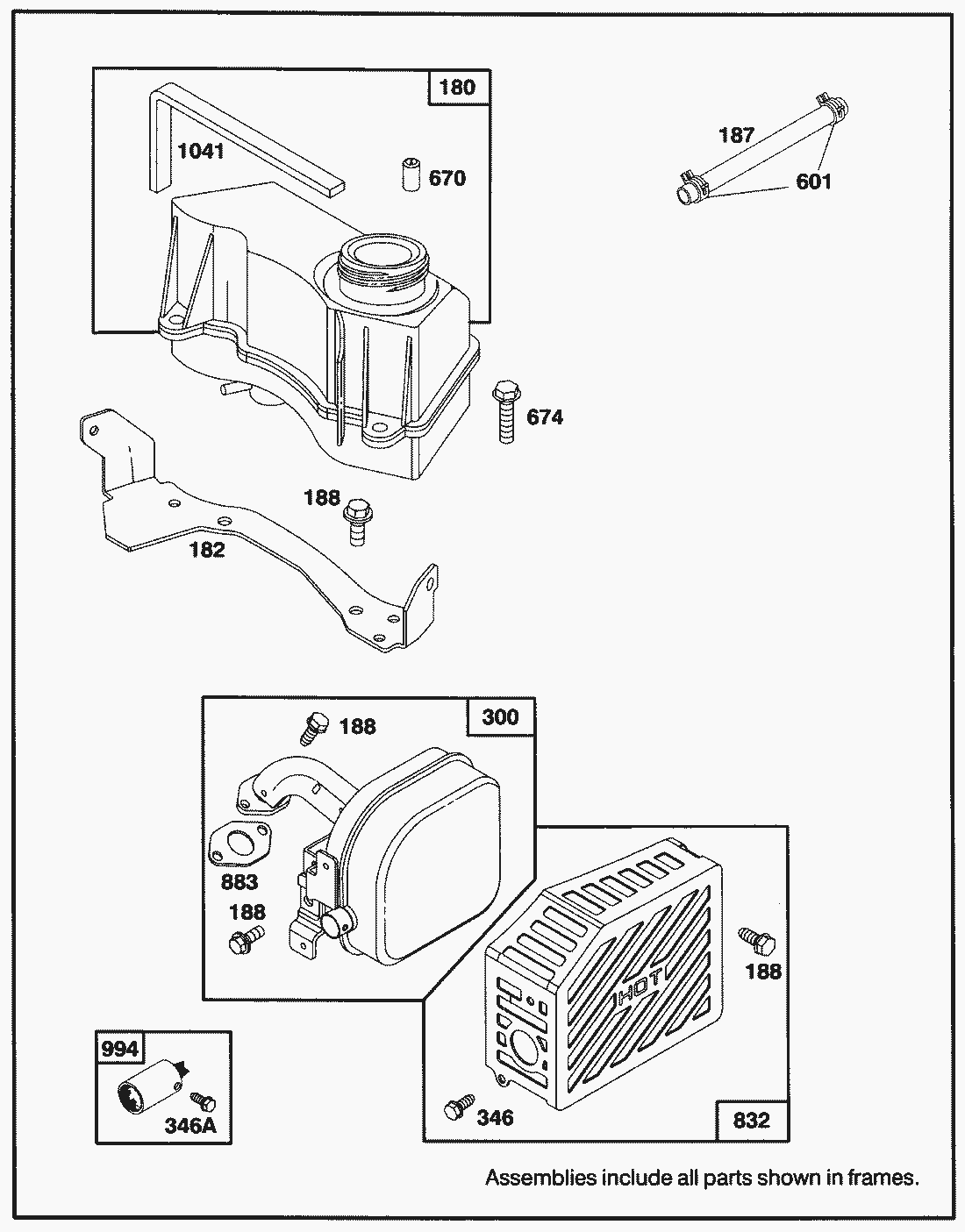 180
1041
670
187
601
674
188
182
300
188
883
188
HOT
188
994
346A
346
832
Assemblies include all parts shown in frames.