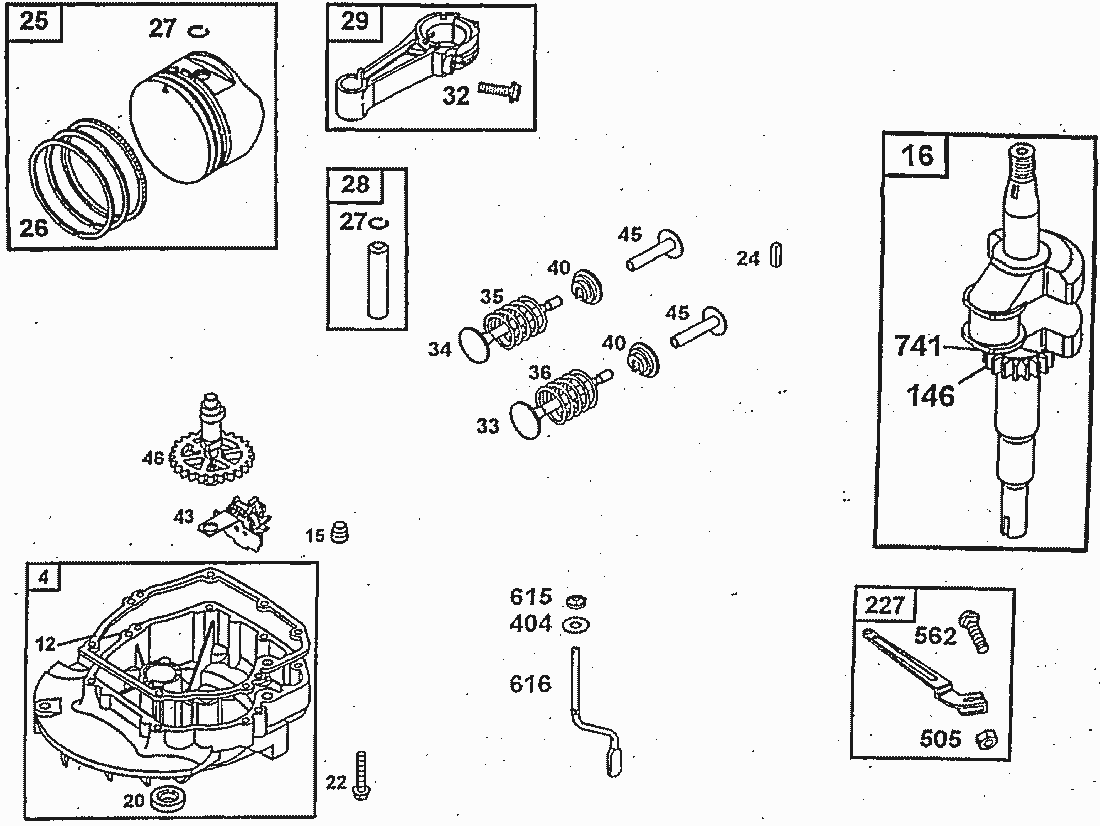 25
27
26
29
32
28
27
45
24
40
35
34
45
40
36
33
16
741
146
46
43
15
4
12
20
22
615
404
616
227
562
505