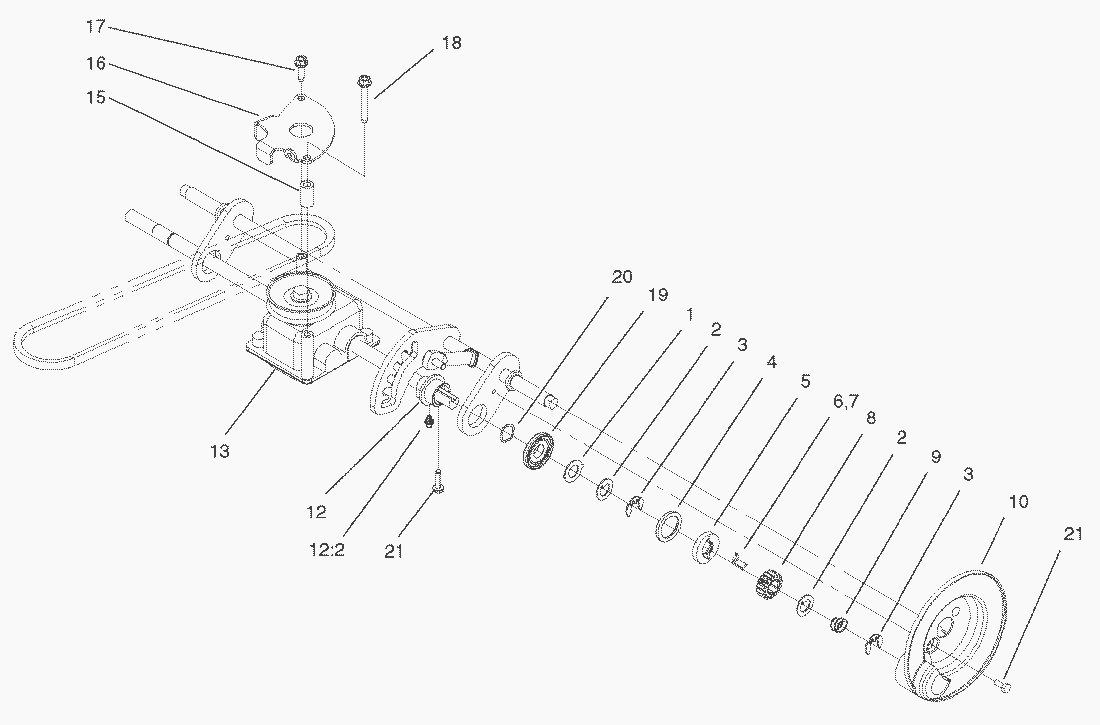 17
16
15
18
20
19
1
2
3
4
5
6,7
8
2
9
3
10
21
13
12
12:2
21