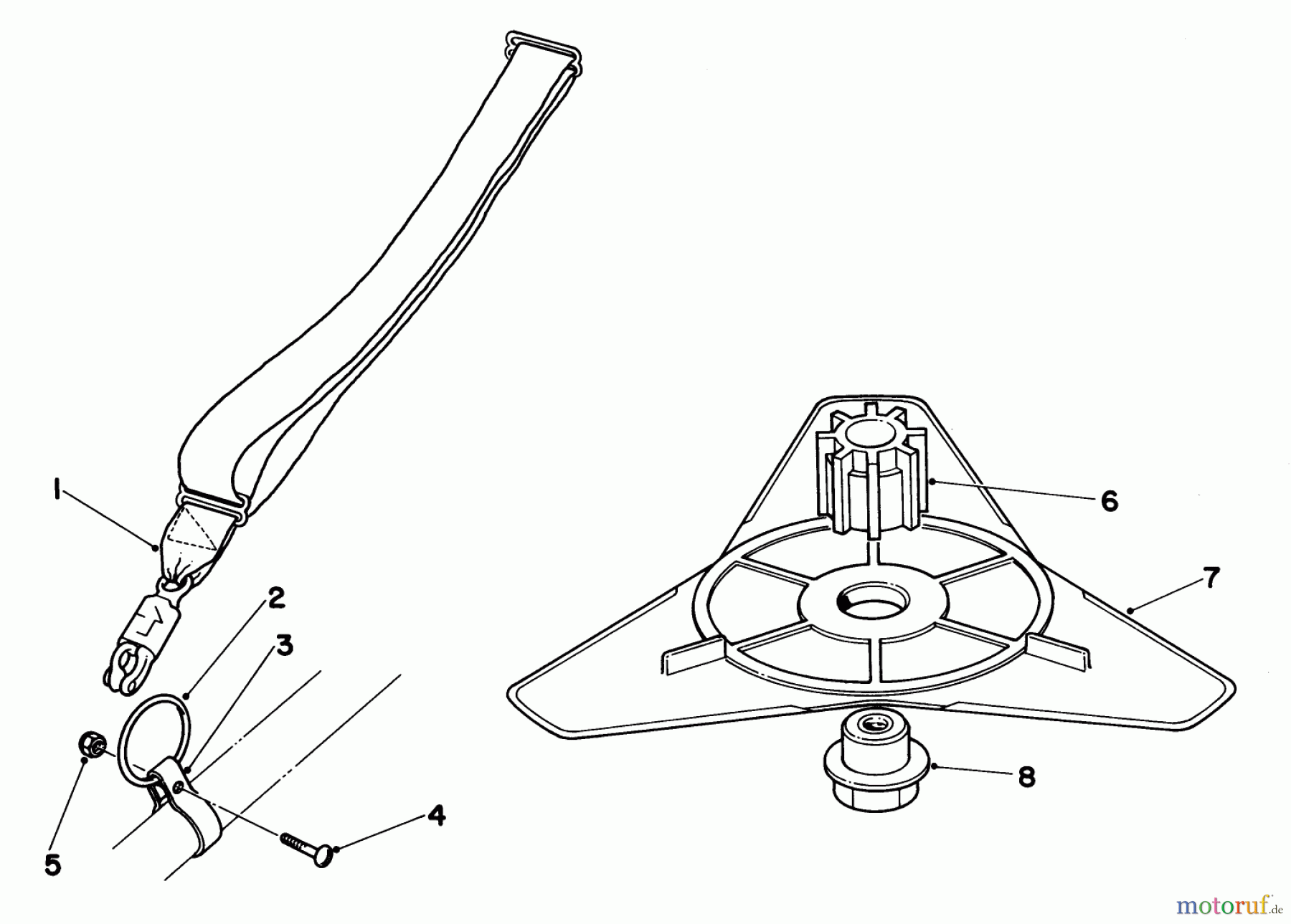 1
2
3
4
5
6
7
8
motoruf.de