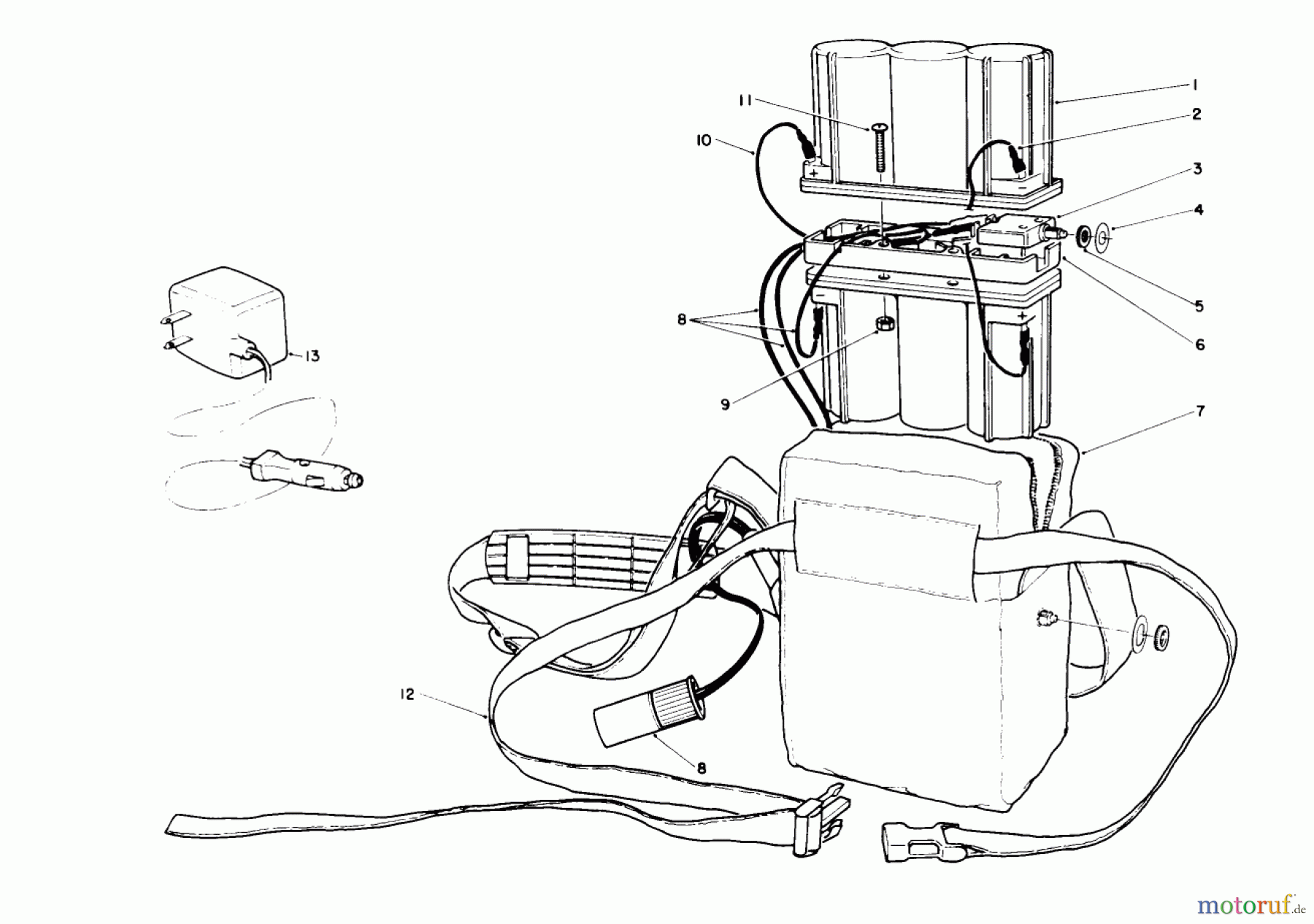 1
2
3
4
5
6
7
8
9
10
11
12
13
8
+
-
-
+
motoruf.de