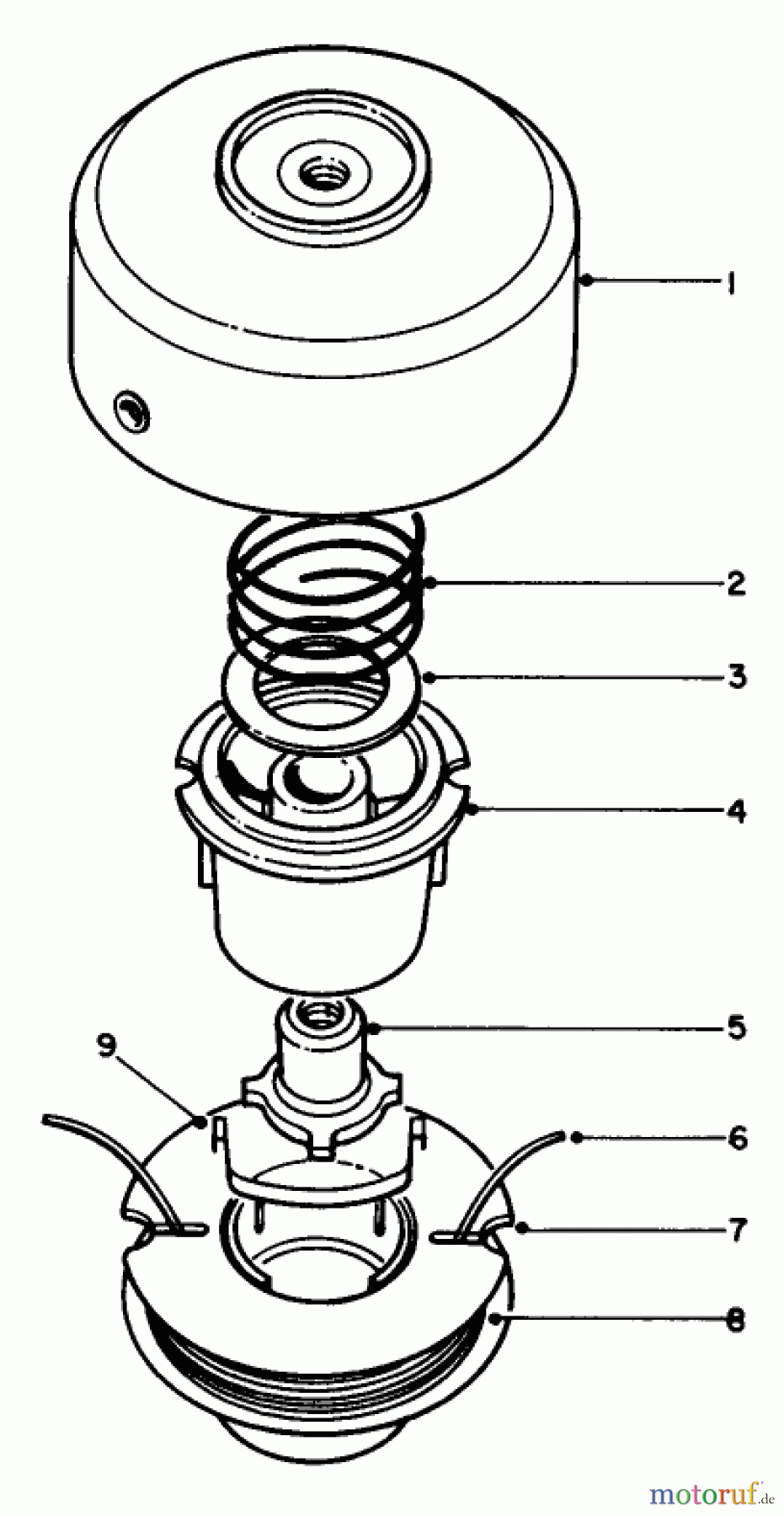 1
2
3
4
5
9
6
7
8
motoruf.de