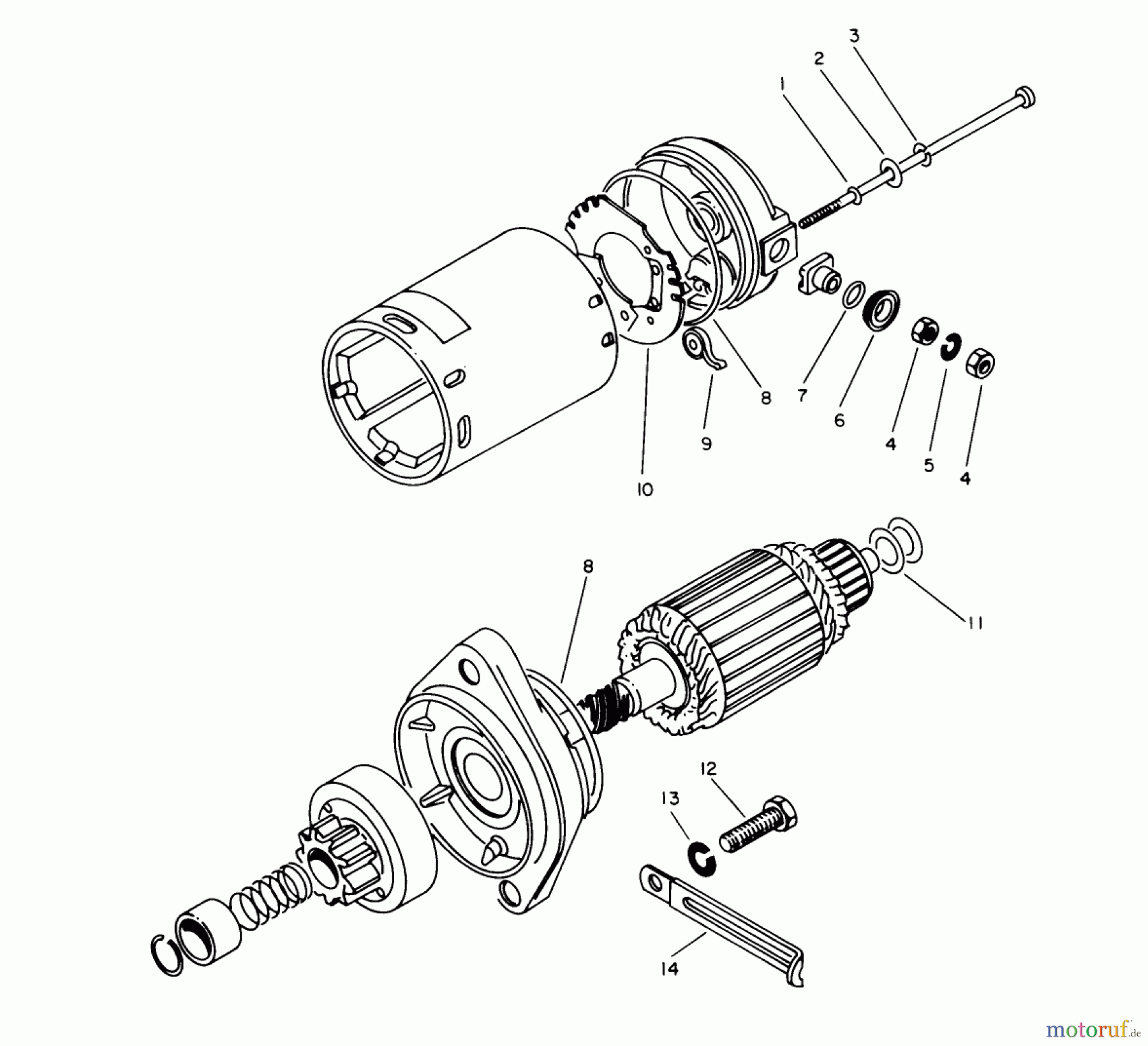 3
2
1
8
7
6
4
5
4
9
10
8
11
12
13
14
motoruf.de