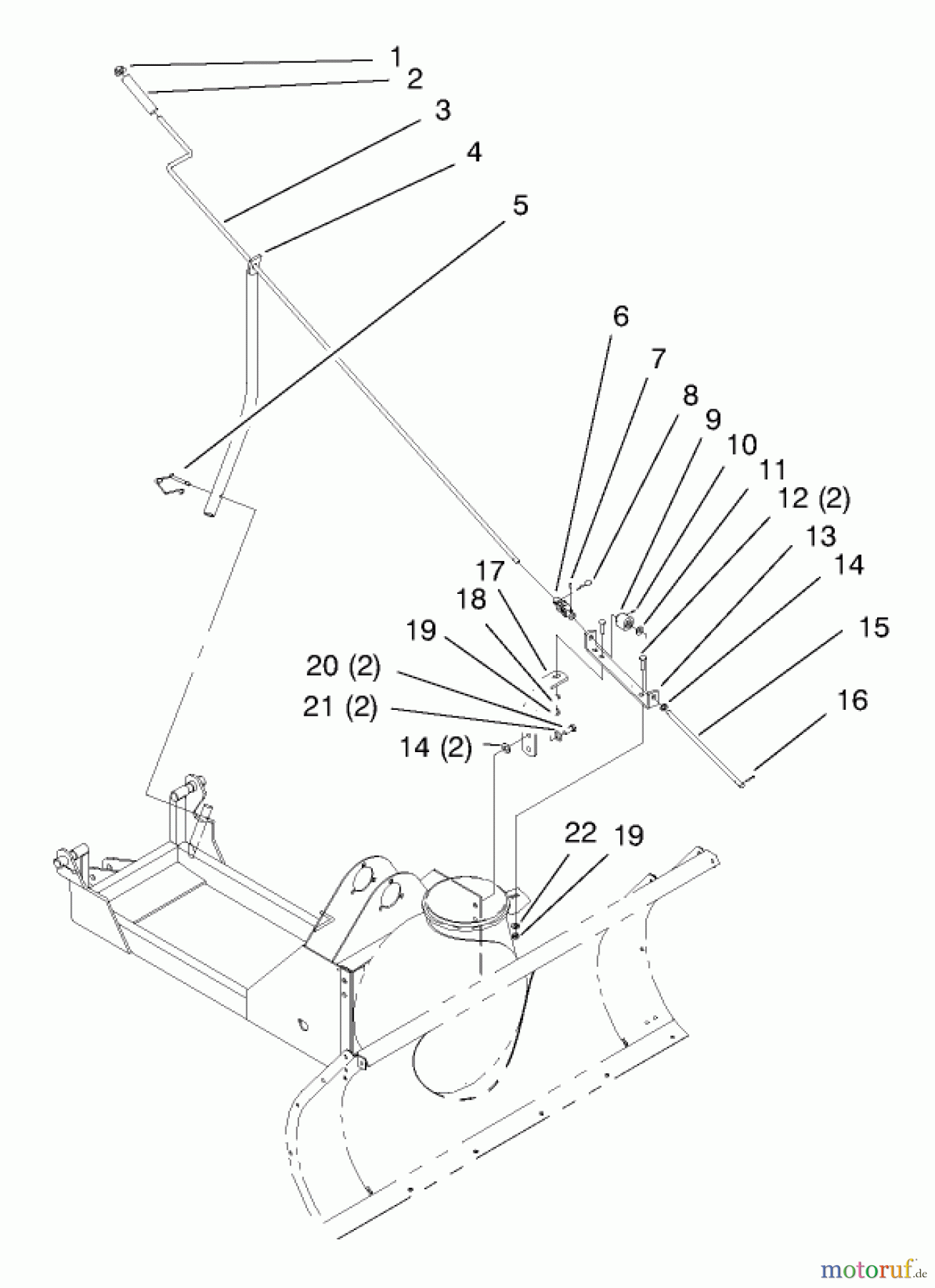 1
2
3
4
5
6
7
8
9
10
11
12 (2)
13
14
15
16
17
18
19
20 (2)
21 (2)
14 (2)
22
19

motoruf.de