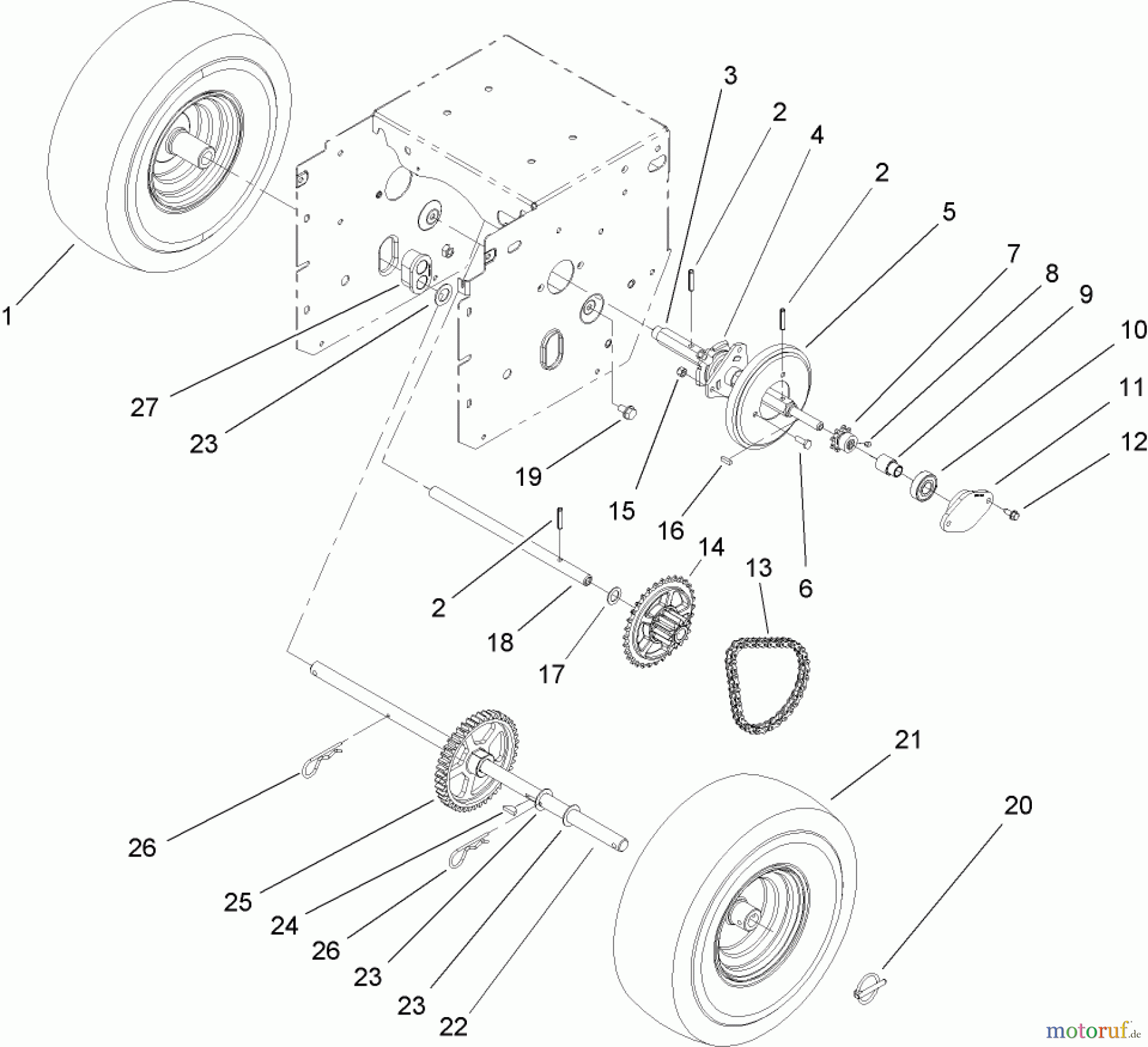 3
2
4
2
5
7
8
9
10
11
12
1
27
23
19
15
16
6
14
13
2
18
17
21
20
26
25
24
26
23
23
22
motoruf.de