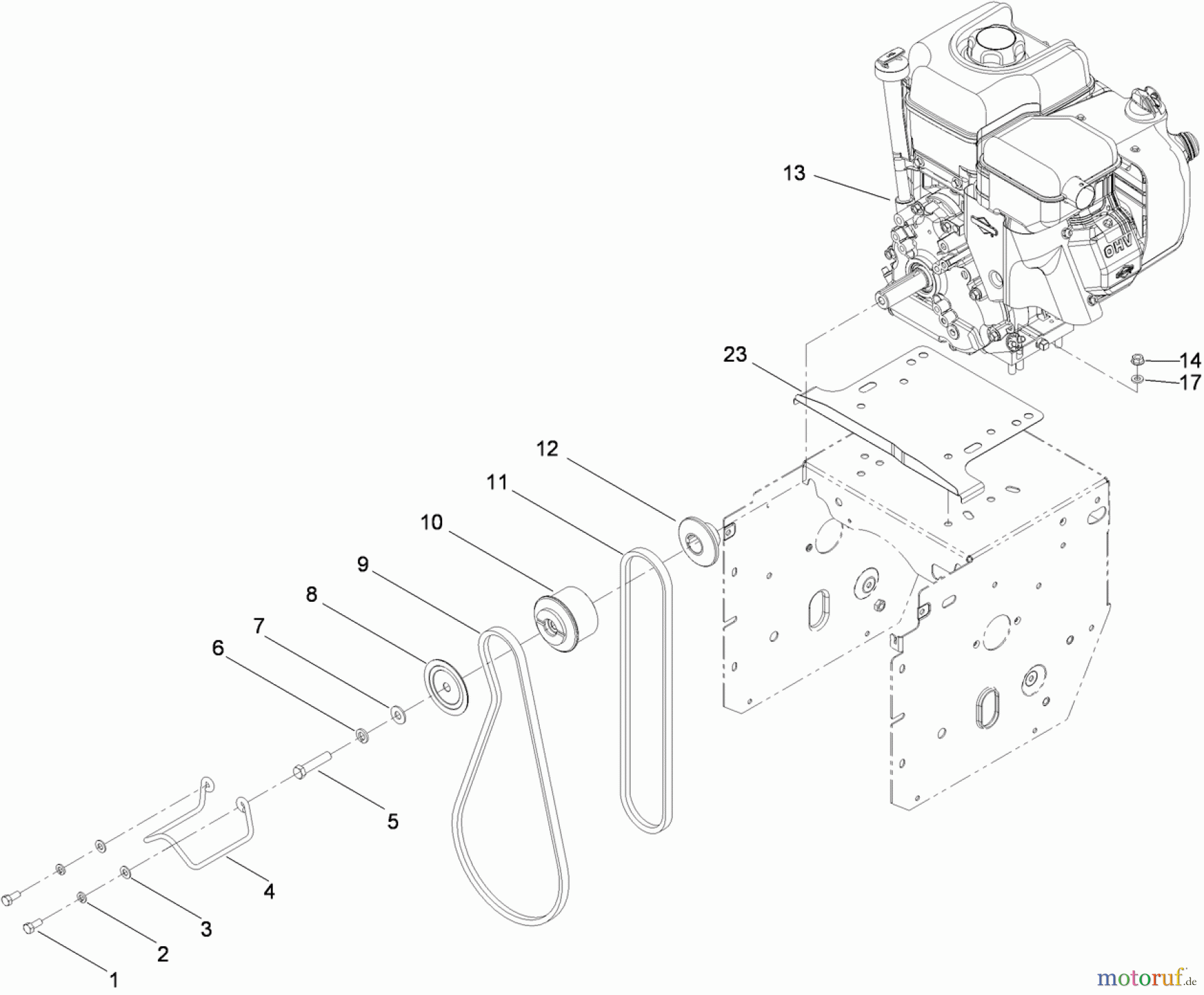 13

OHV

23

14

17

12

11

10

9

8

7

6

5

4

3

2

1

motoruf.de