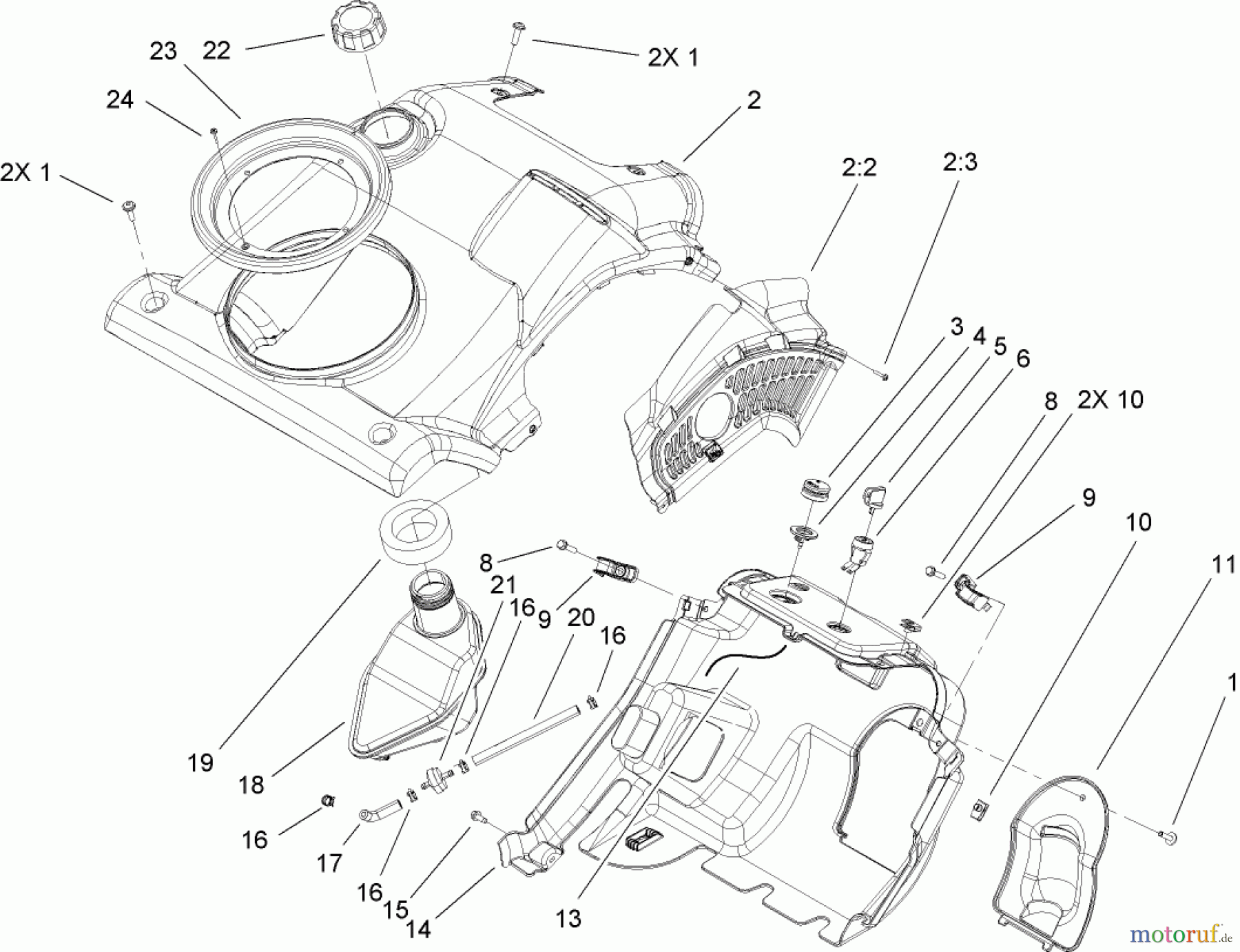 23 22
2X 1
24
2
2X 1
2:2
2:3
3 4 5 6
8 2X 10
9
10
11
1
8
21
16
9 20
16
19
18
16
17
16
15
14
13
motoruf.de