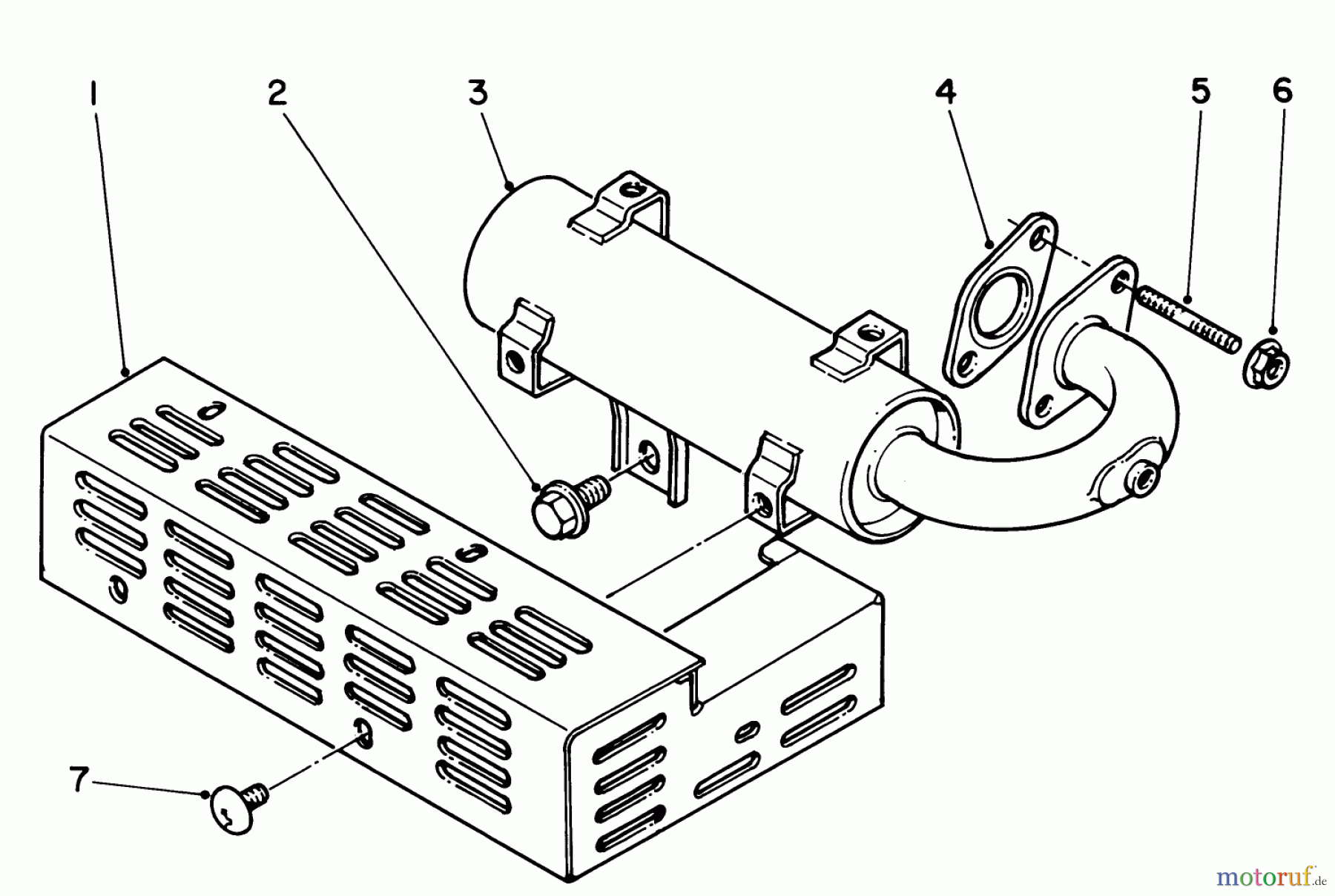 1
2
3
4
5
6
7
motoruf.de