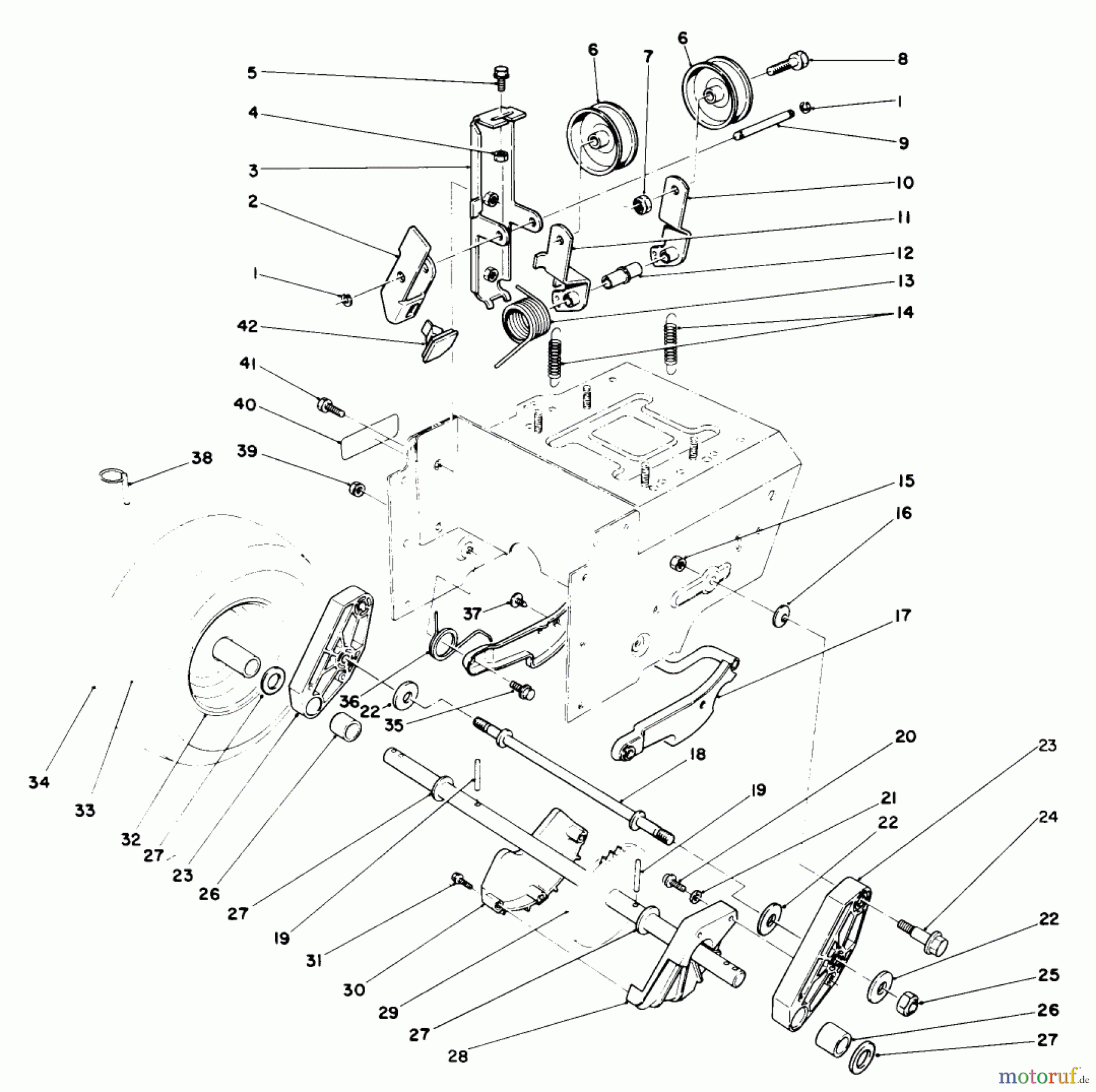 5
4
3
2
1
42
41
40
39
38
6
7
6
8
1
9
10
11
12
13
14
15
16
17
37
36
22
35
34
33
32
27
23
26
27
19
31
30
29
27
28
18
19
20
21
22
23
24
22
25
26
27
motoruf.de