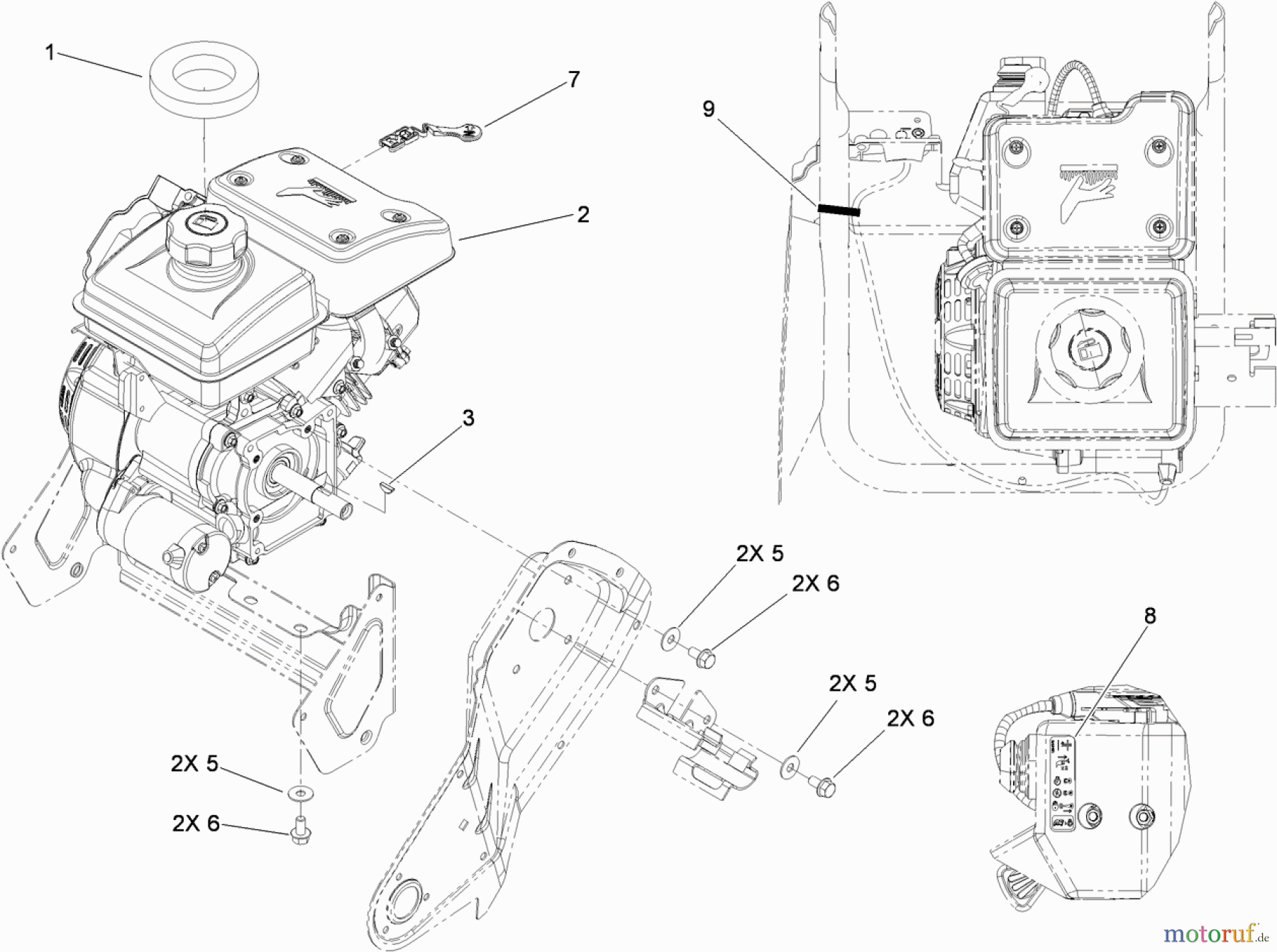 1

7

9

2

3

2X 5

2X 6

8

2X 5

2X 6

2X 5

2X 6

motoruf.de