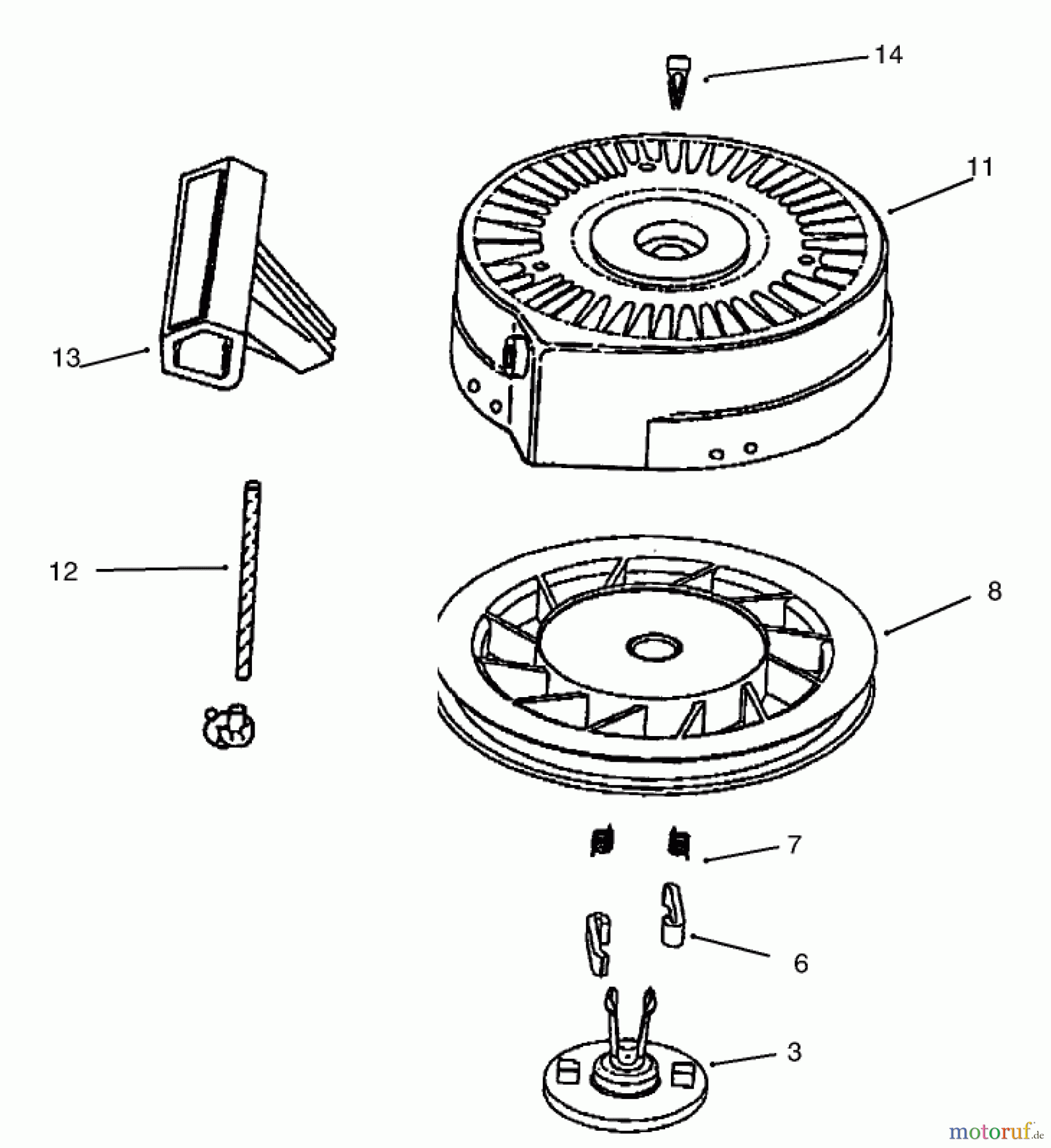 14

11

13

12

8

7

6

3

motoruf.de