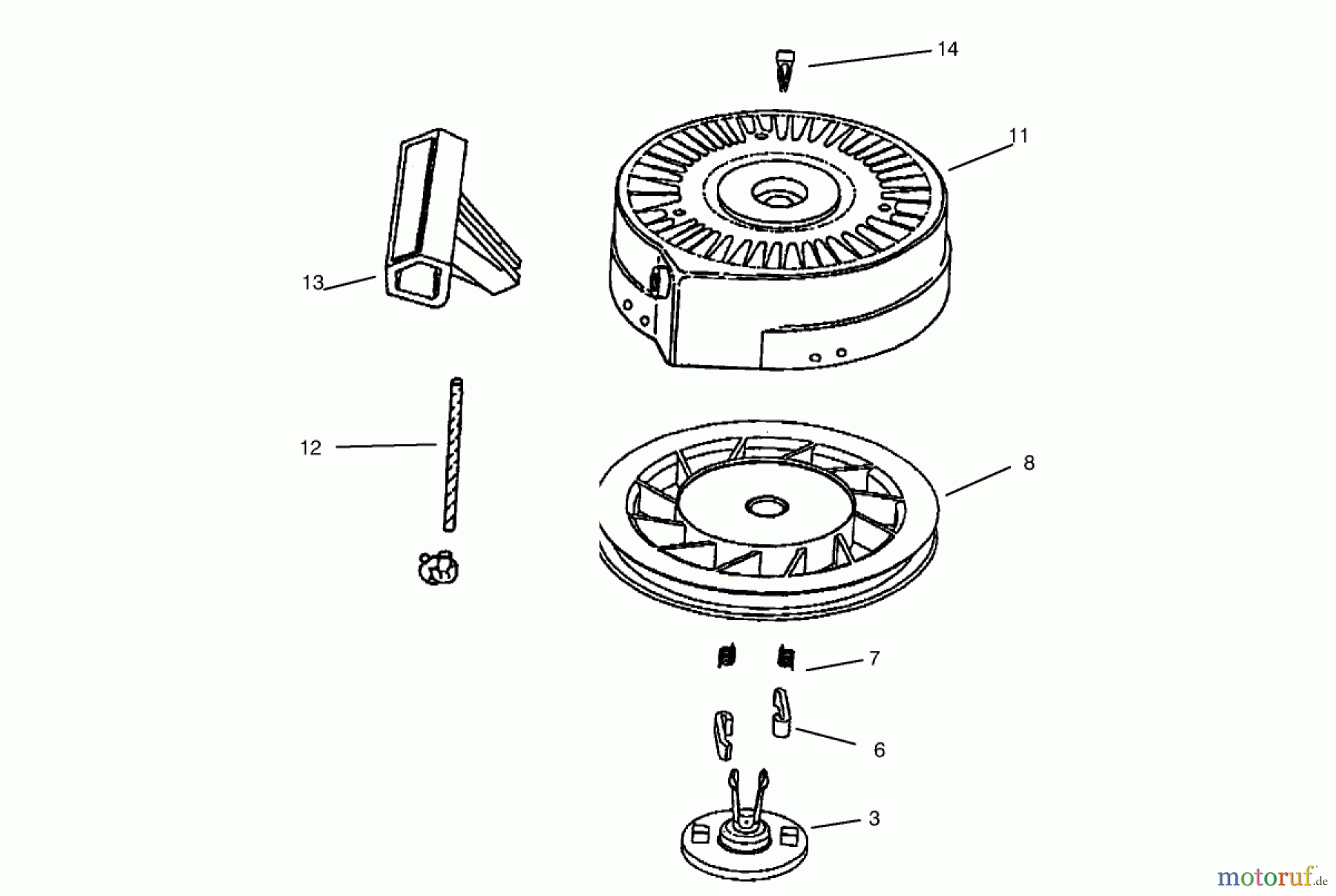 14

11

13

12

8

7

6

3

motoruf.de