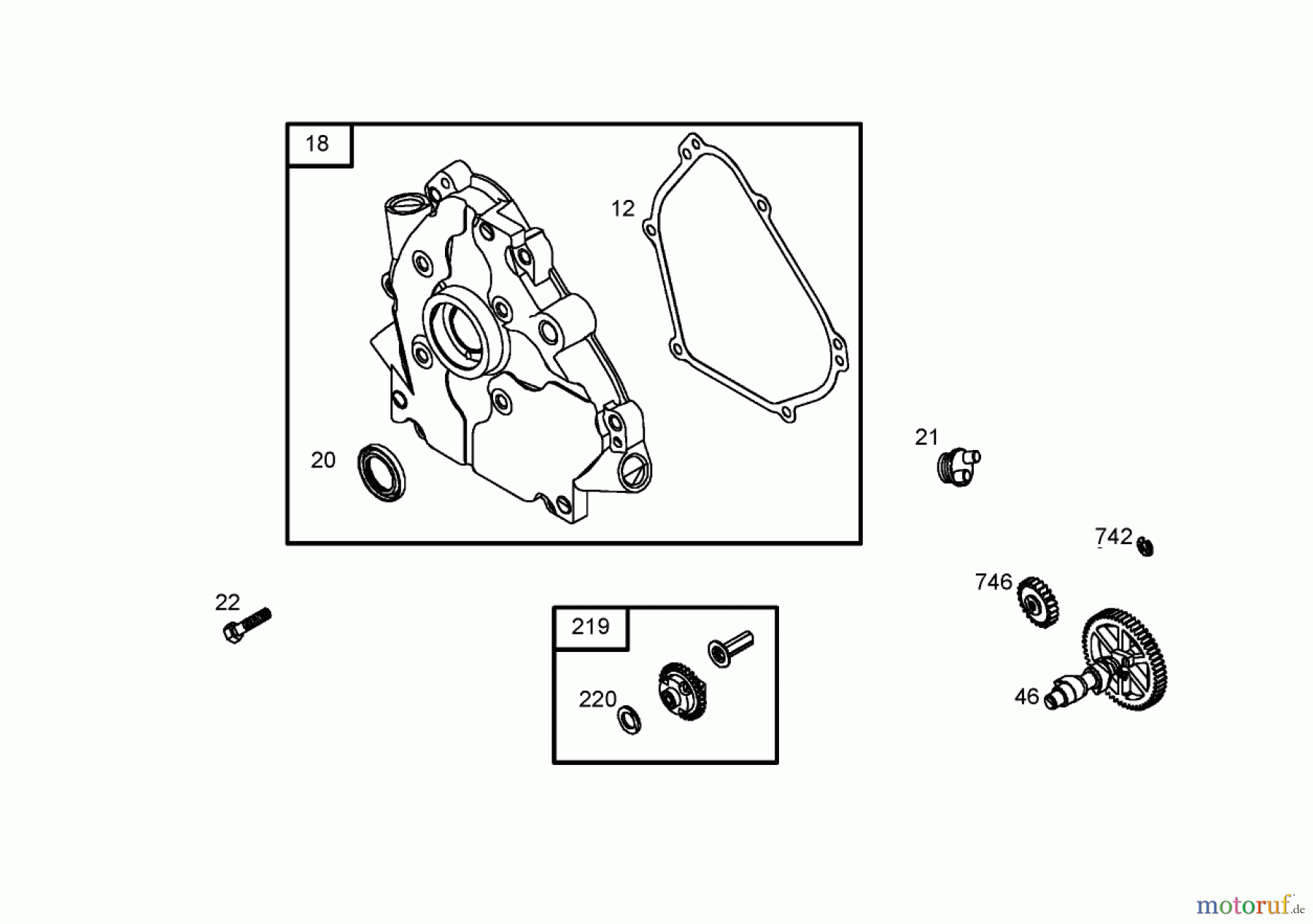 18

12

20

21

742

746

22

219

220

46

motoruf.de