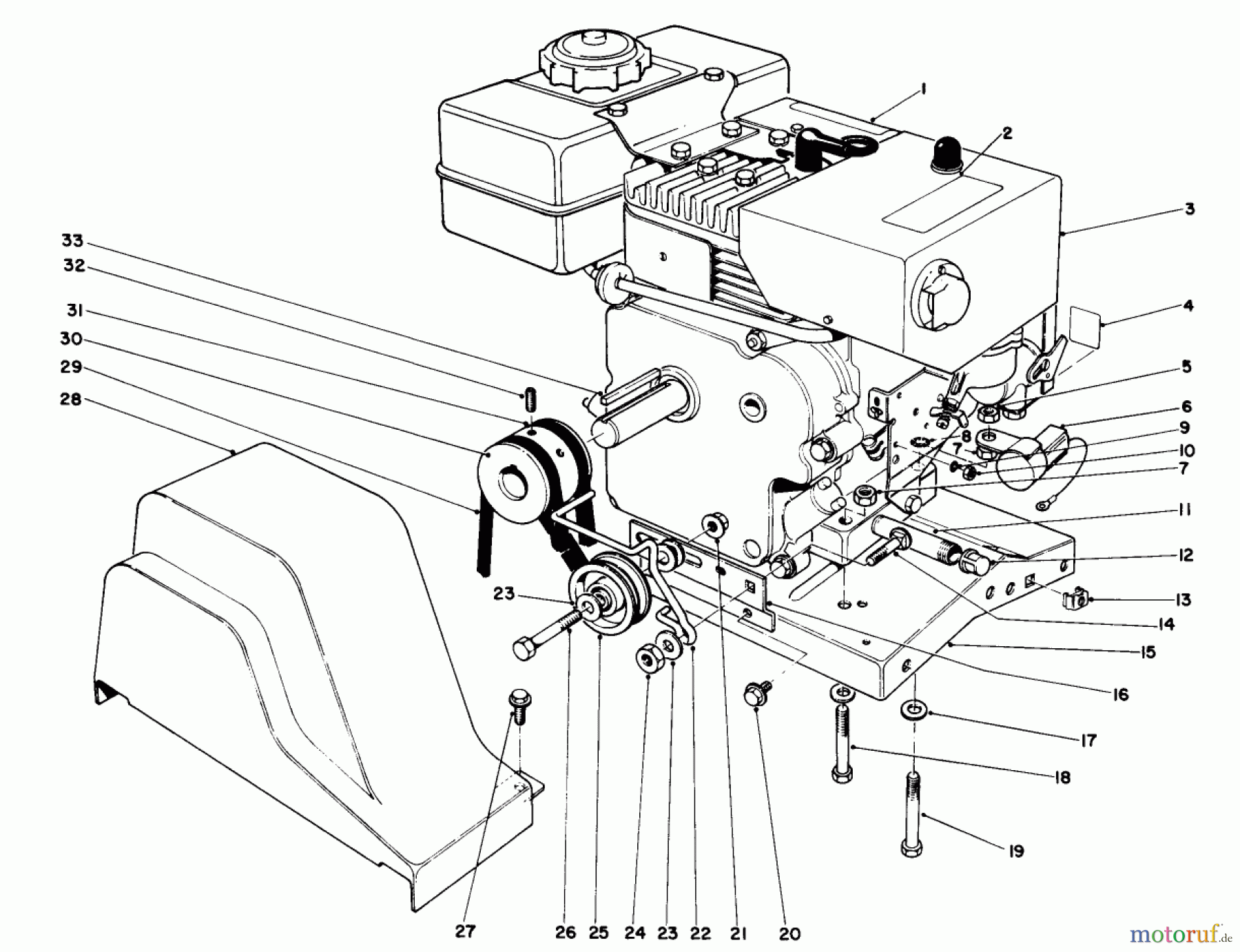 1
2
3
4
5
6
9
10
7
8
7
11
12
13
14
15
16
17
18
19
33
32
31
30
29
28
23
27
26
25
24
23
22
21
20
motoruf.de