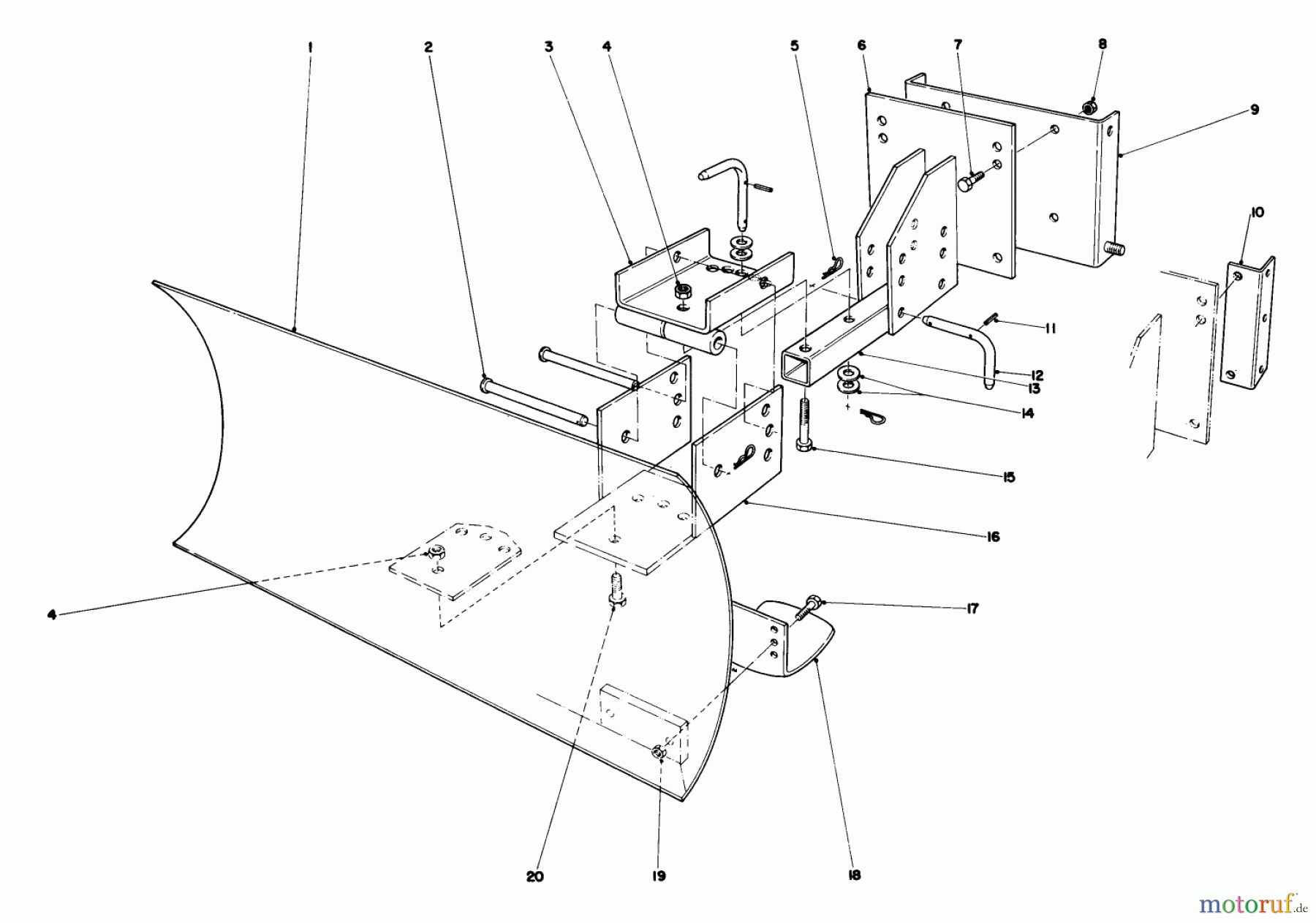 1
2
3
4
5
6
7
8
9
10
11
12
13
14
15
16
17
4
20
19
18
motoruf.de