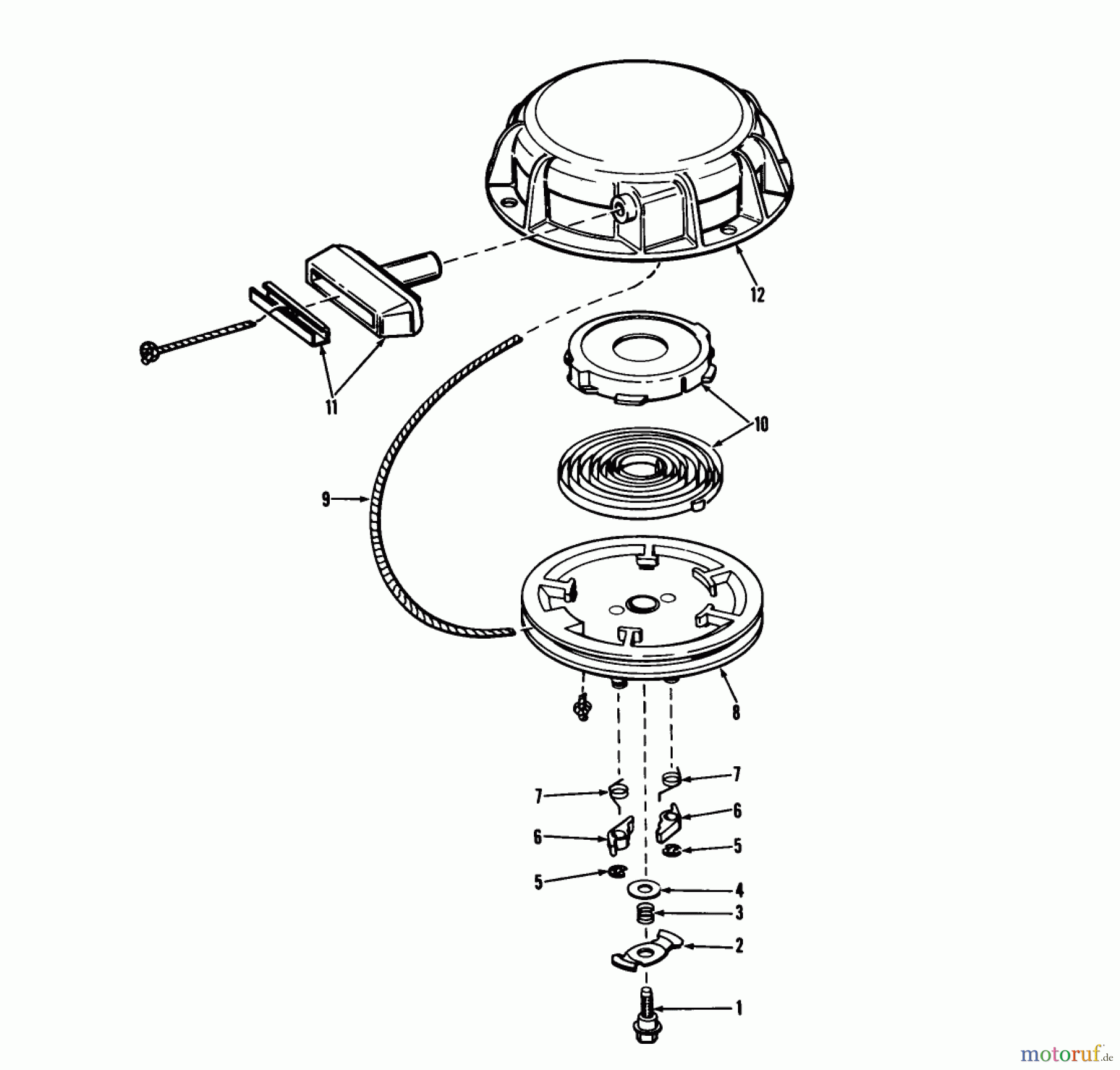 12

11

10

9

8

7

7

6

6

5

5

4

3

2

1

motoruf.de