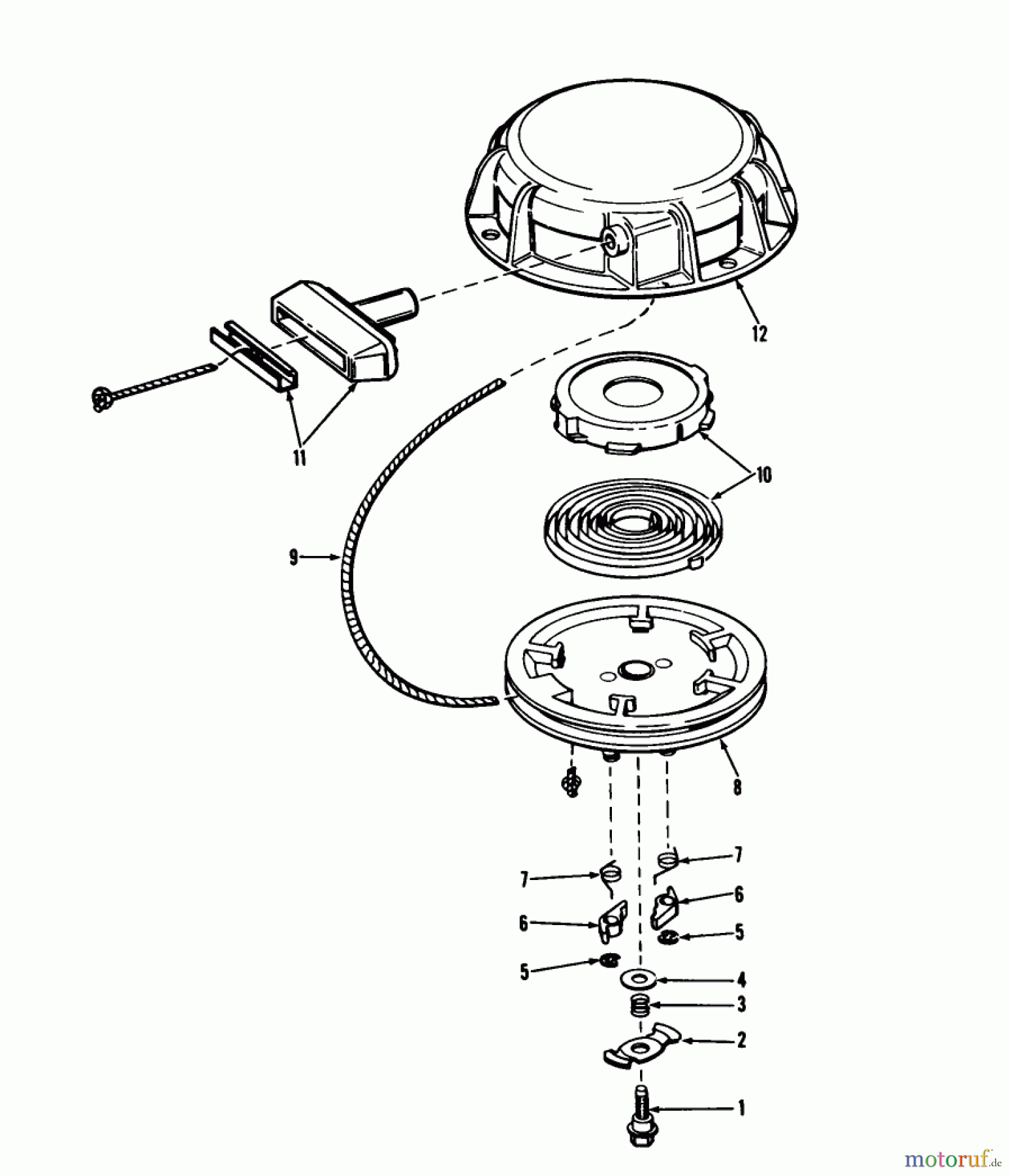 12
11
10
9
8
7
7
6
6
5
5
4
3
2
1
motoruf.de