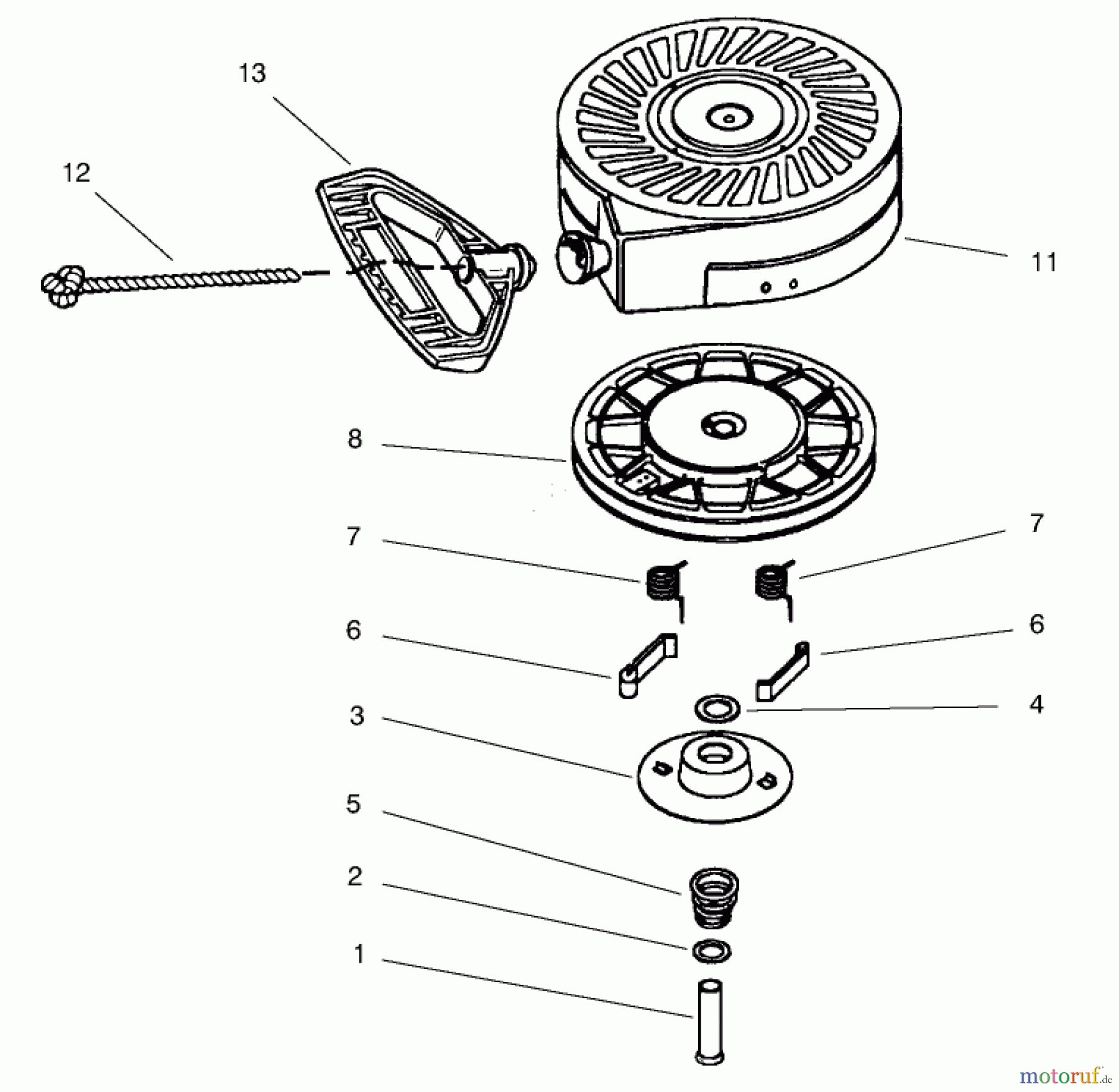 13

12

11

8

7

7

6

6

4

3

5

2

1

motoruf.de