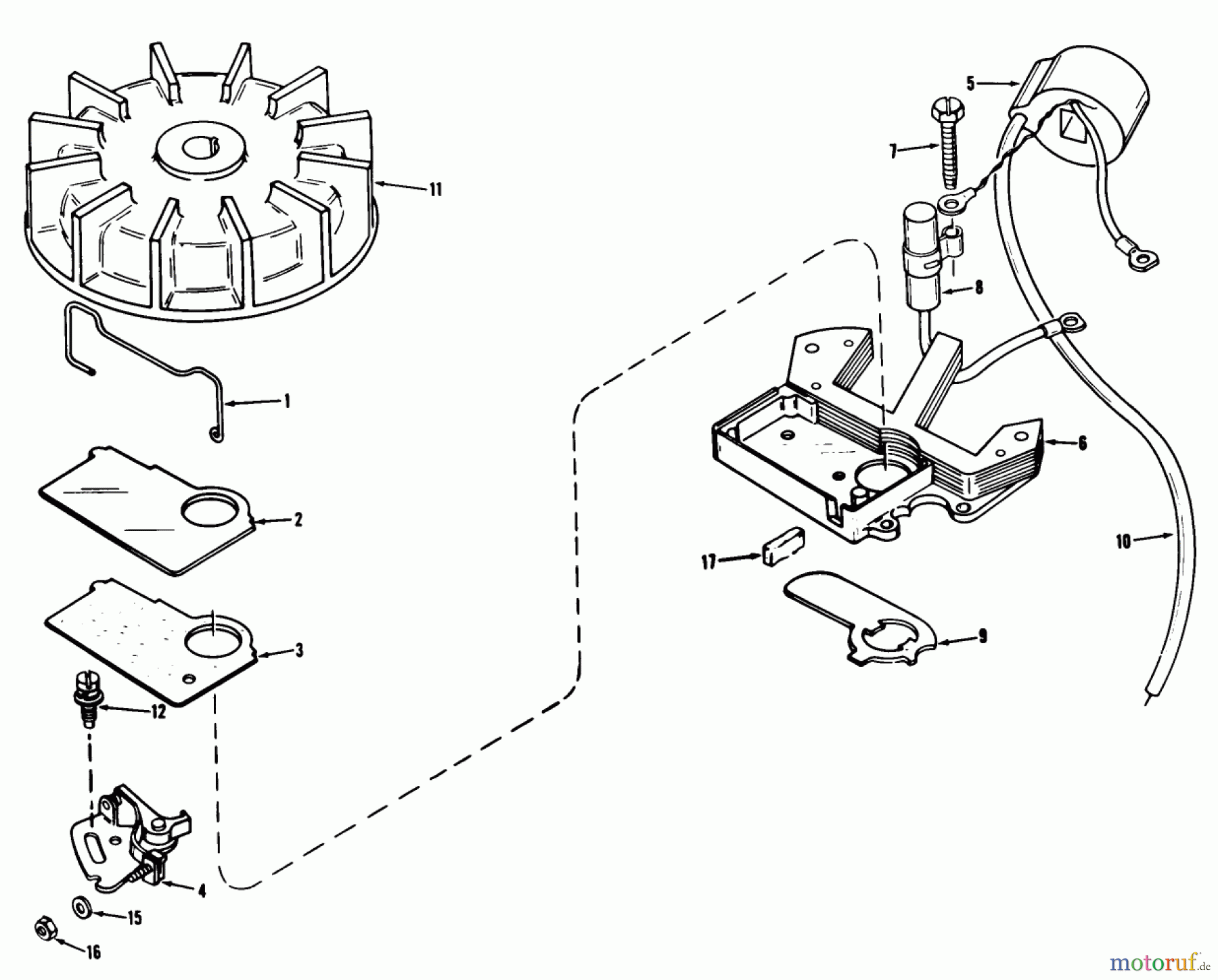 11
5
7
8
1
6
2
10
17
9
3
12
4
15
16
motoruf.de