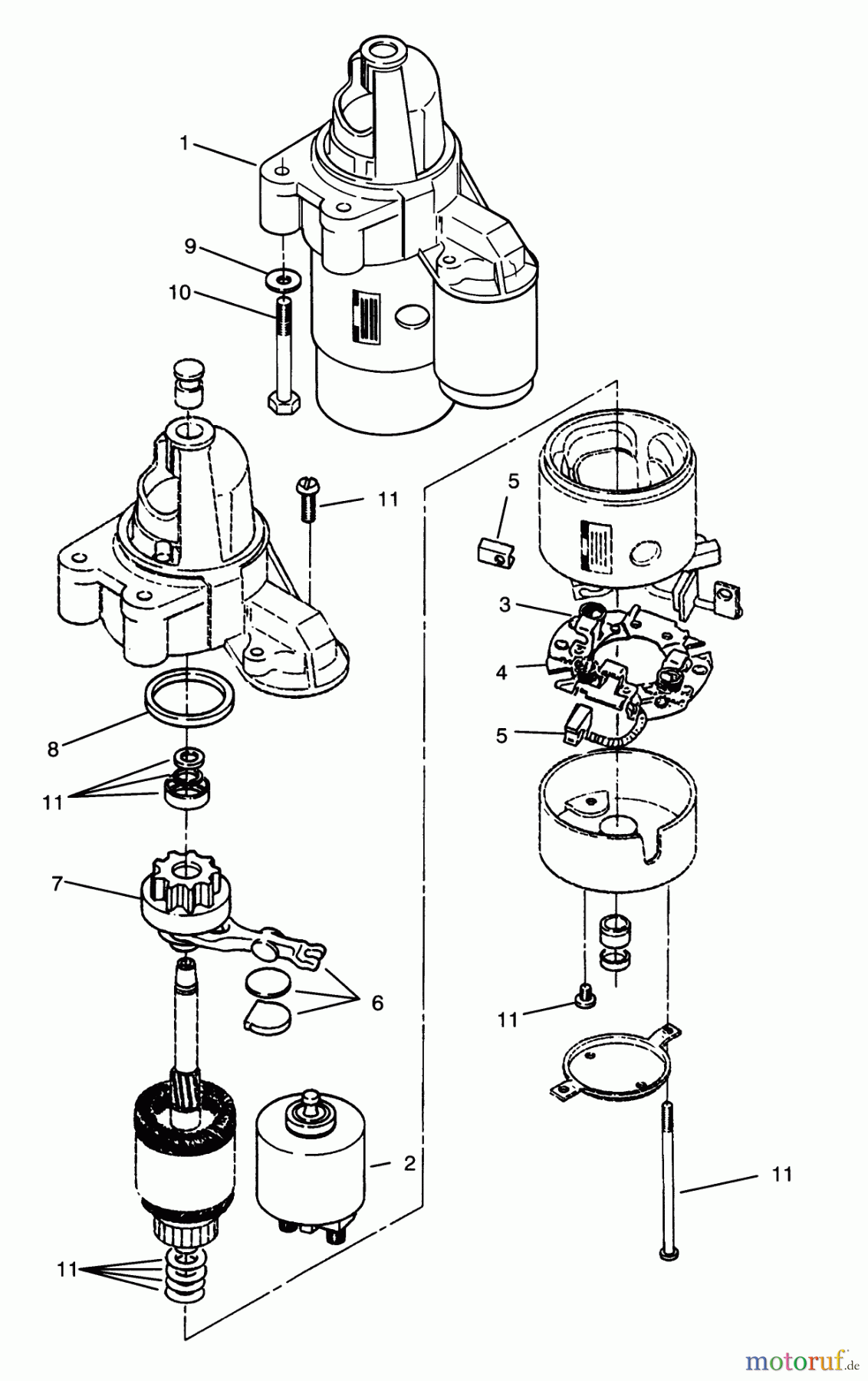 1
9
10
11
5
3
4
5
8
11
7
6
11
2
11
11
motoruf.de