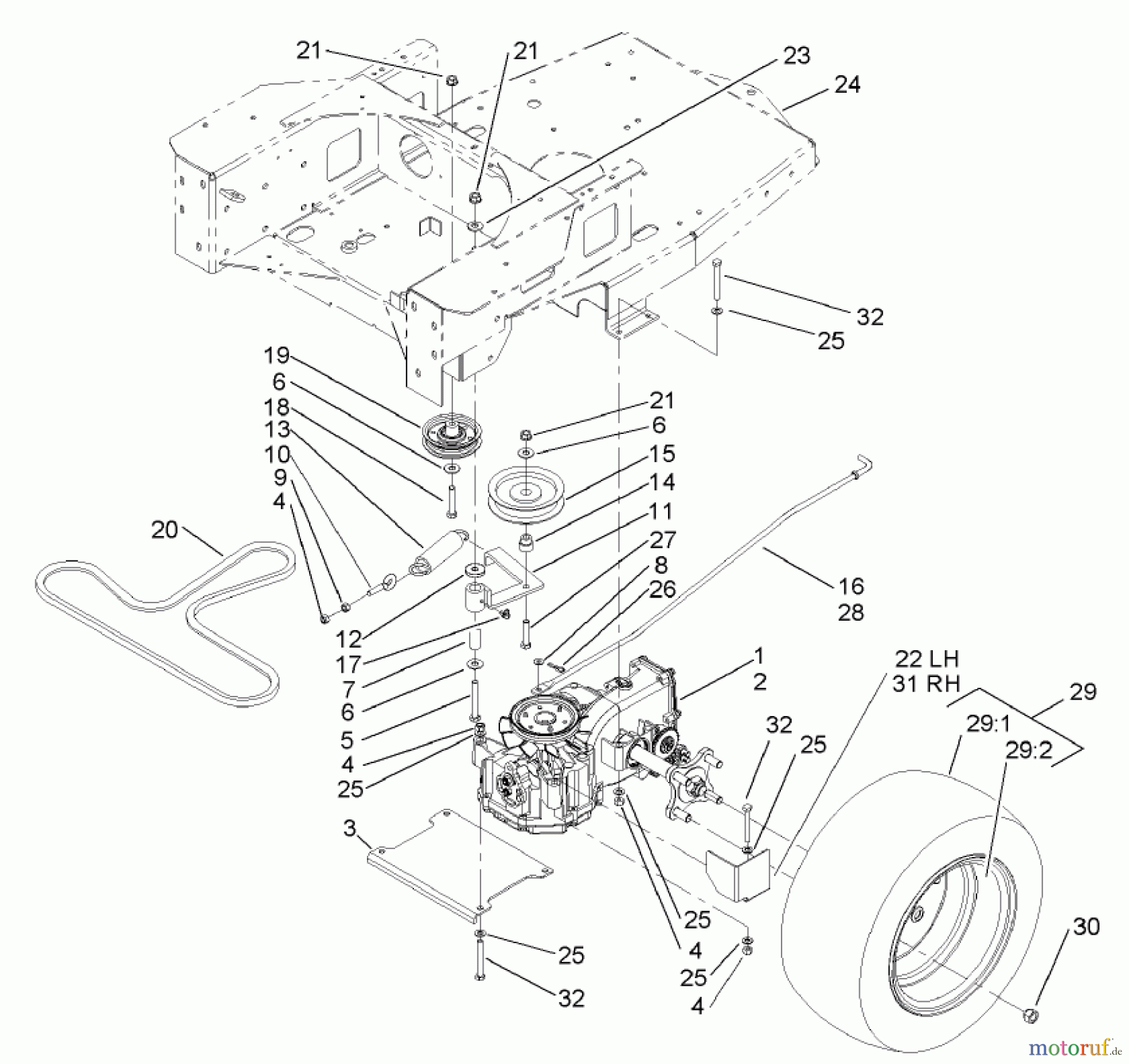 21
21
23
24
32
25
19
6
18
13
10
9
4
20
21
6
15
14
11
27
8
26
16
28
12
17
7
6
5
4
25
1
2
22 LH
31 RH
29
29:1
29:2
32
25
3
25
4
25
4
25
32
30
motoruf.de