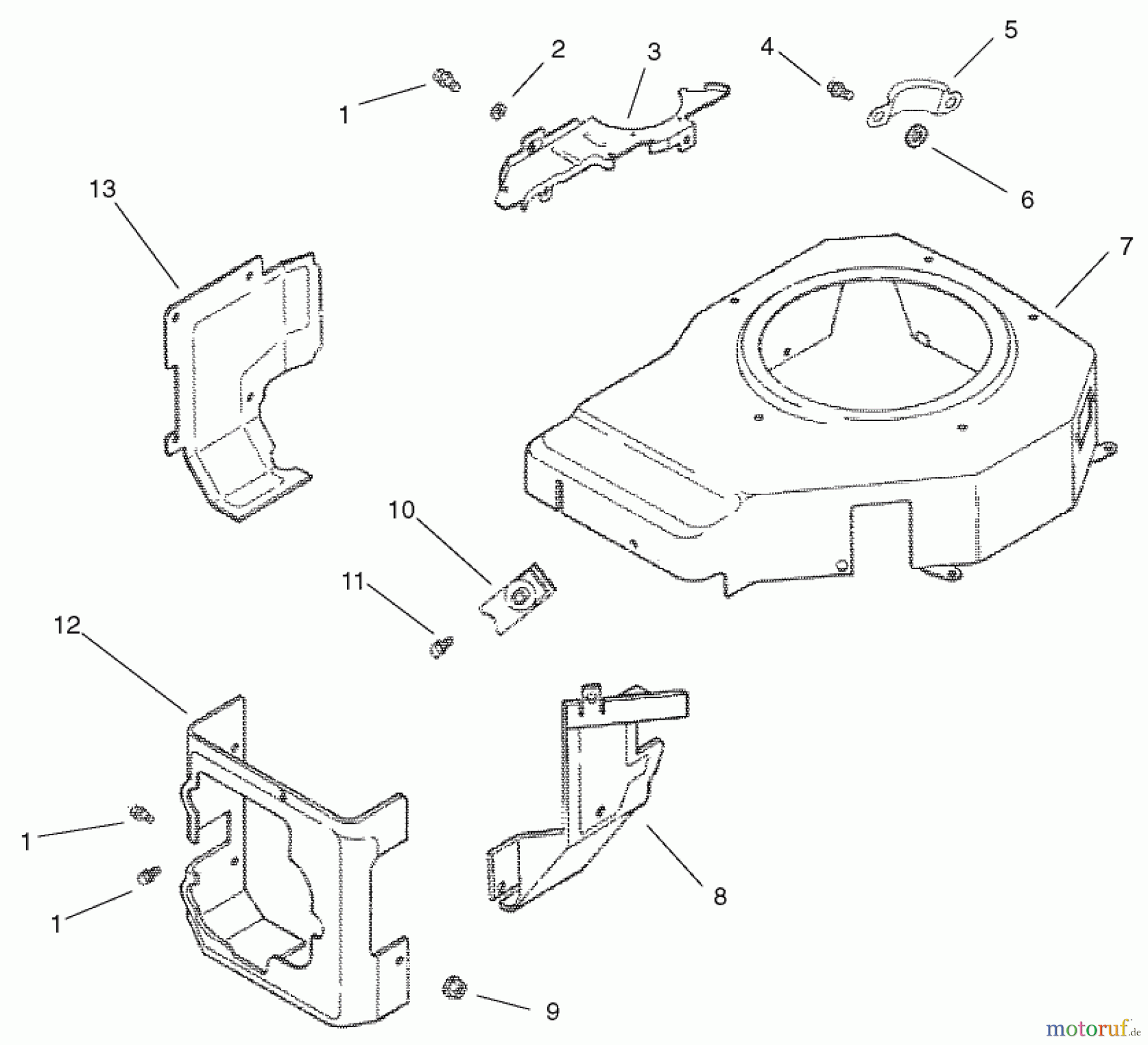 1
2
3
4
5
6
13
7
10
11
12
1
1
8
9
motoruf.de