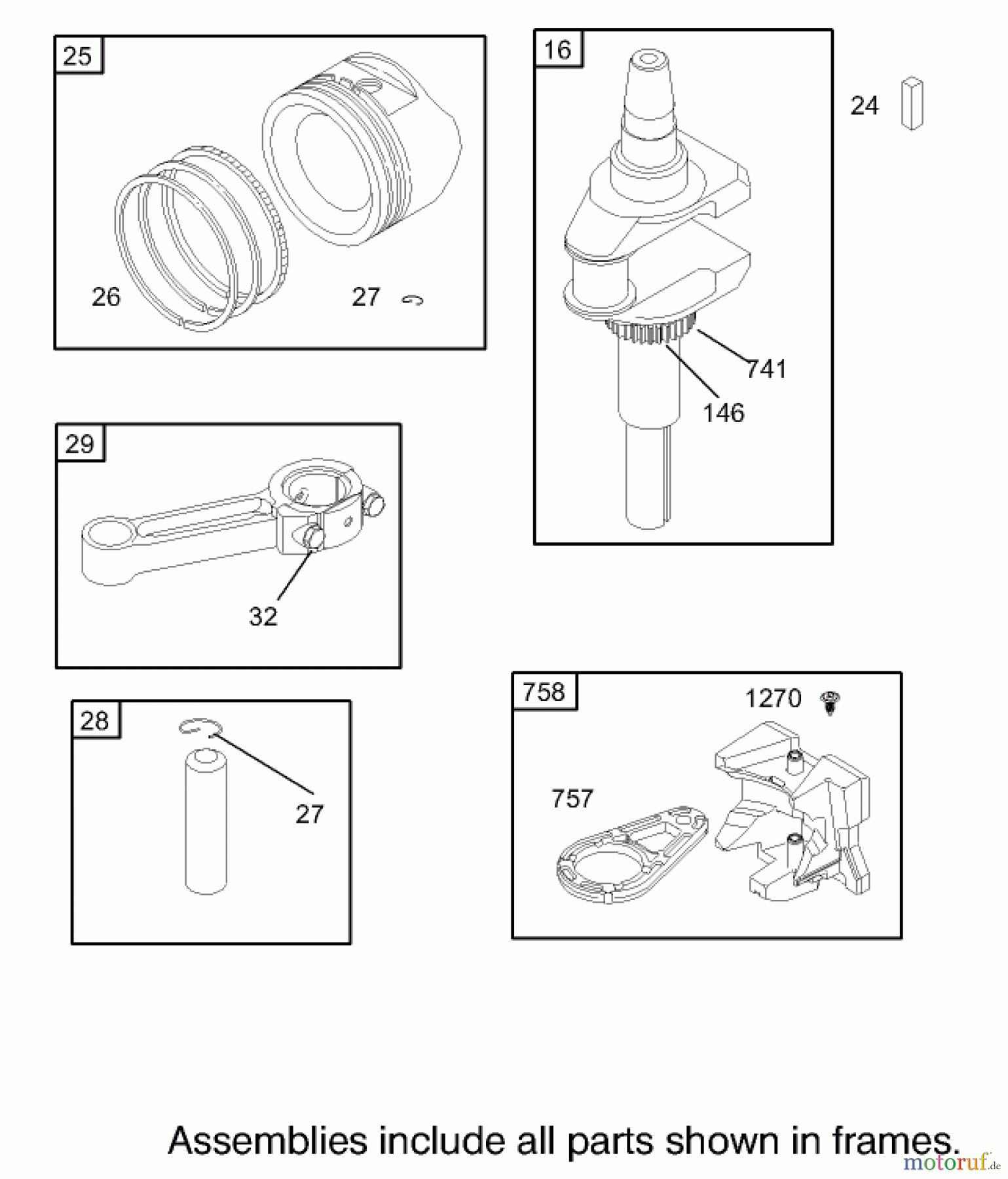 25

26

27

16

24

741

146

29

32

28

27

758

1270

757

Assemblies include all parts shown in frames.

motoruf.de