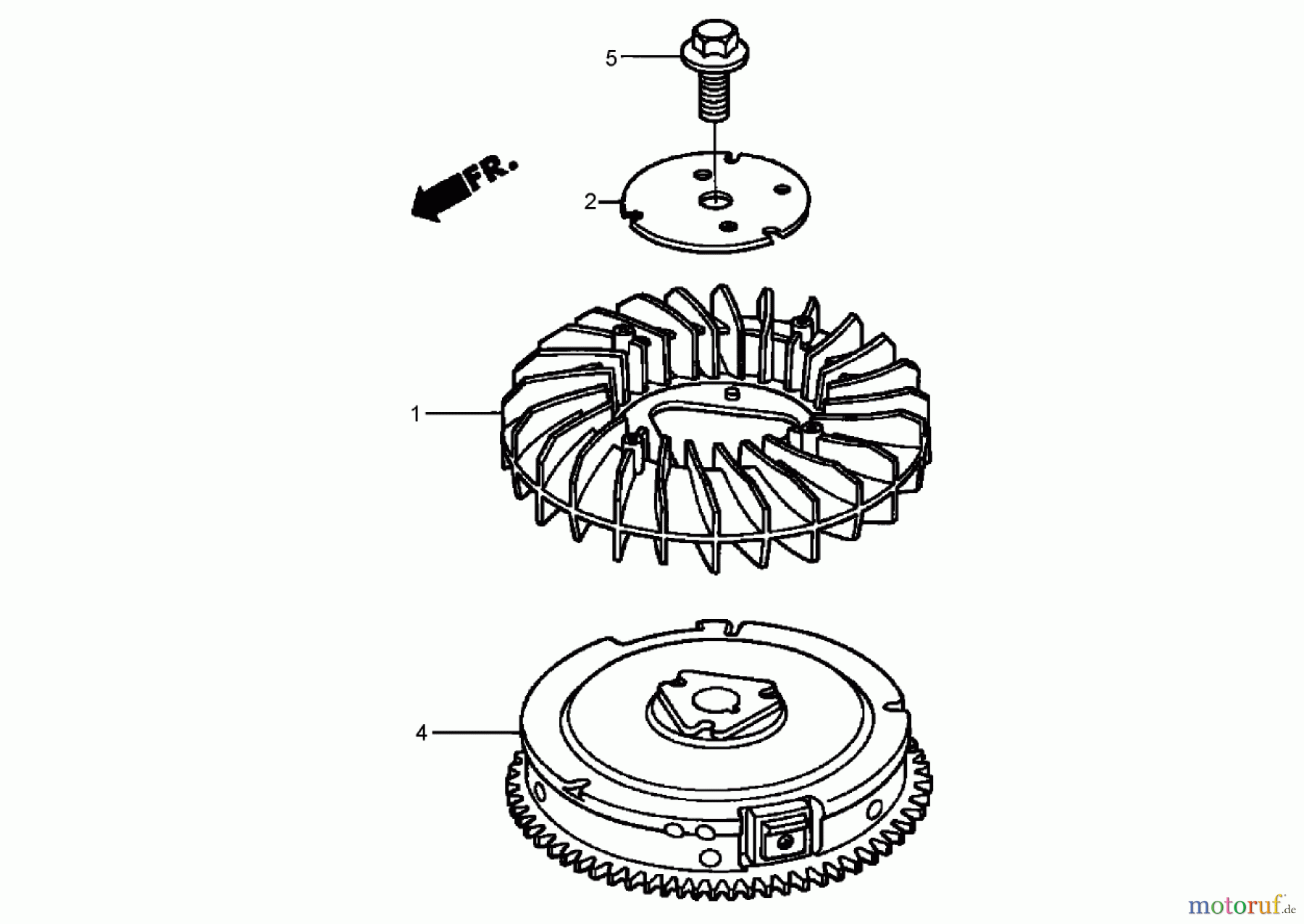 5

FR.

2

1

4

motoruf.de