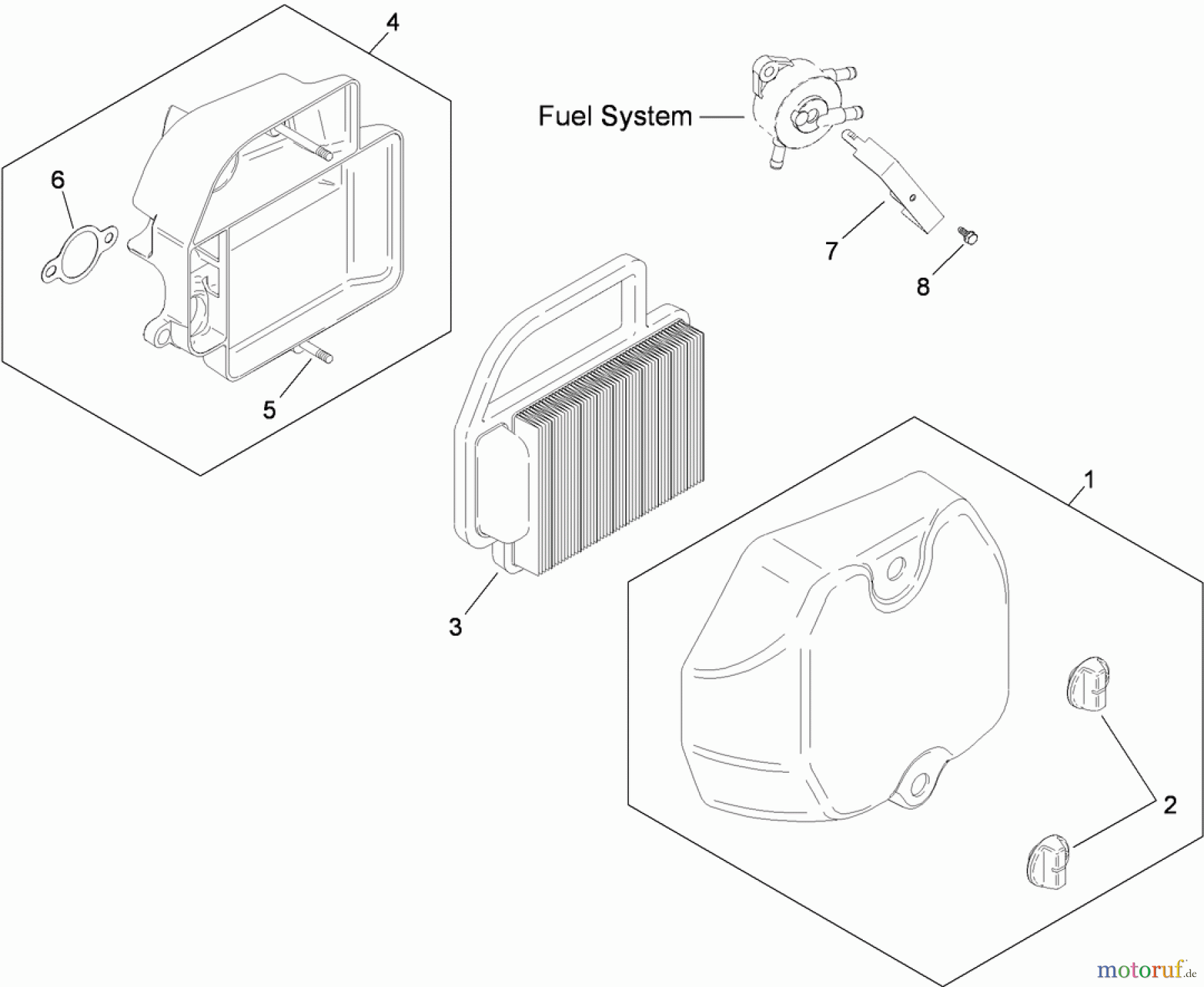 4

Fuel System

6

7

8

5

3

1

2

motoruf.de