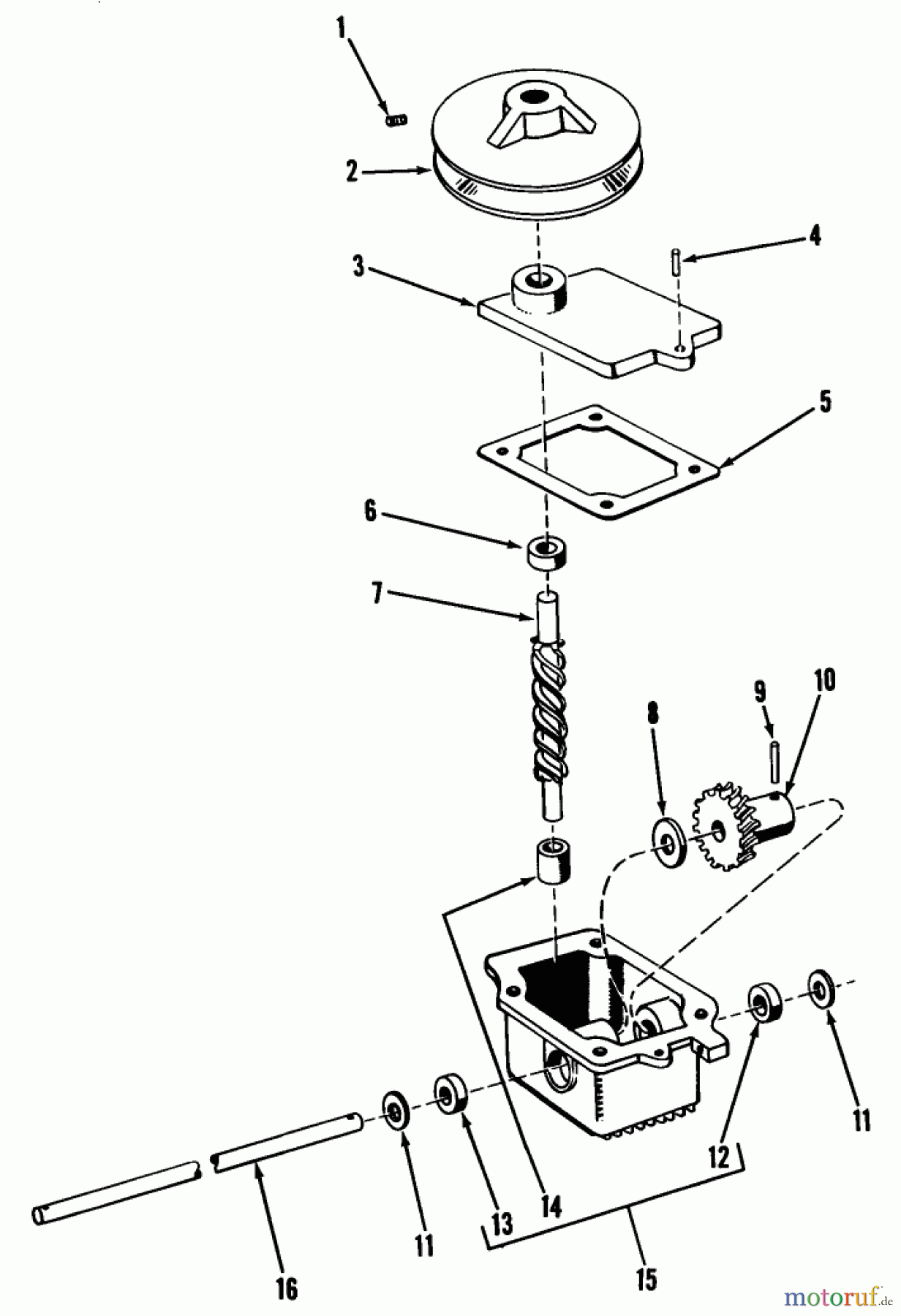 1
2
3
4
5
6
7
8
9
10
11
12
11
13
14
15
16
motoruf.de