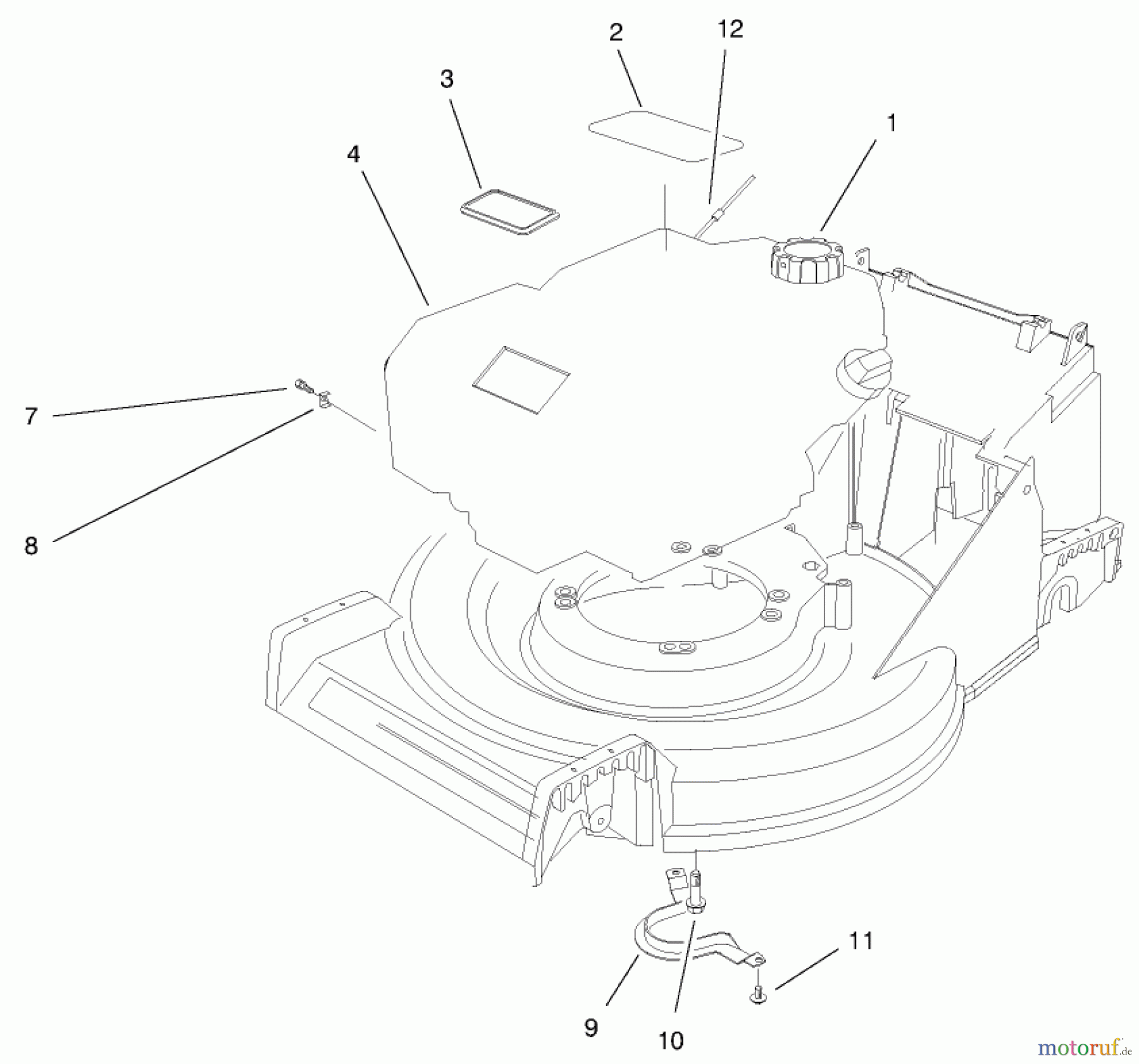 2
12
3
1
4
7
8
11
9
10
motoruf.de