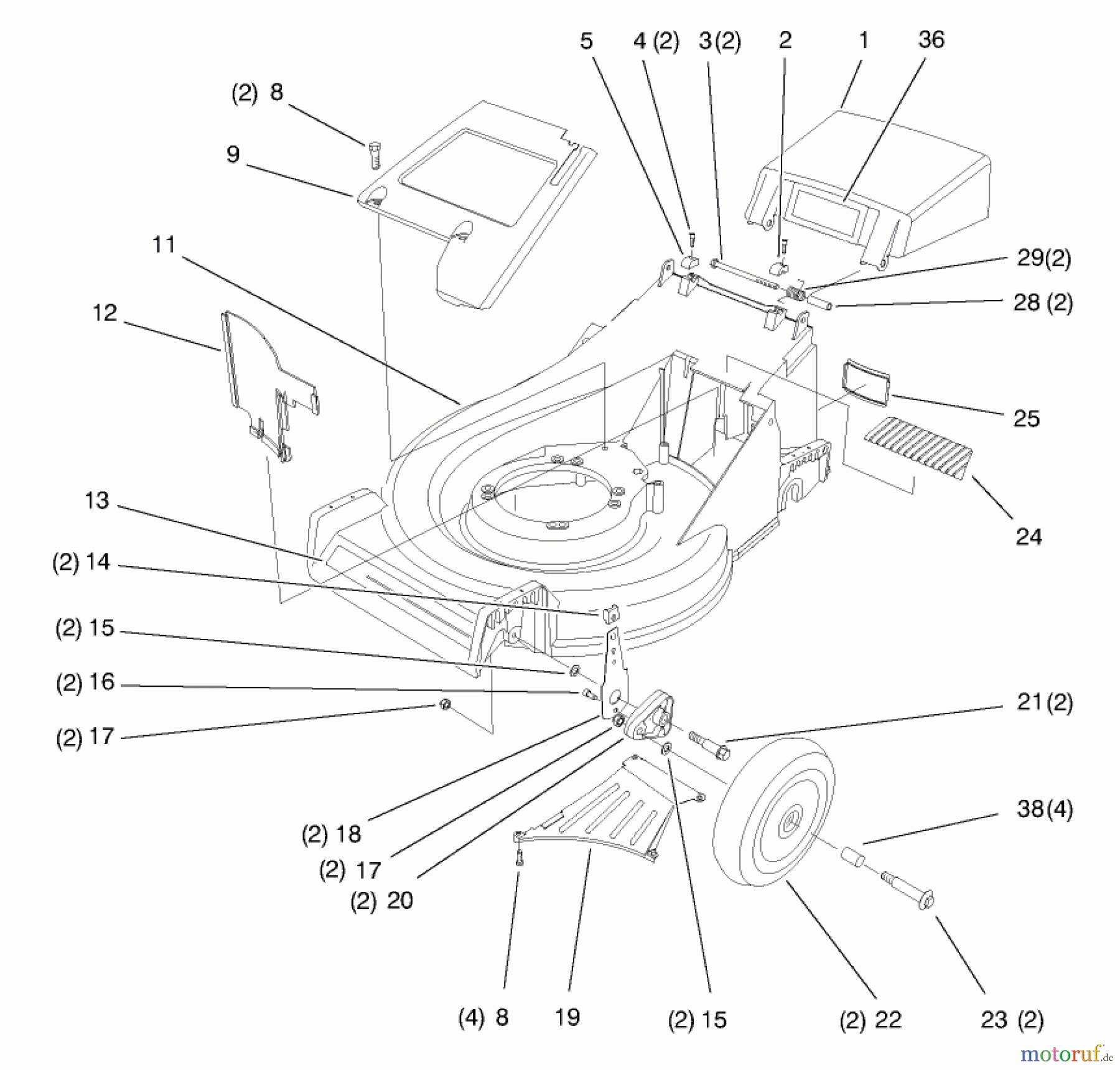 5
4 (2)
3 (2)
2
1
36
(2) 8
9
11
12
29(2)
28 (2)
25
24
13
(2) 14
(2) 15
(2) 16
(2) 17
21 (2)
38 (4)
(2) 18
(2) 17
(2) 20
(4) 8
19
(2) 15
(2) 22
23 (2)
motoruf.de